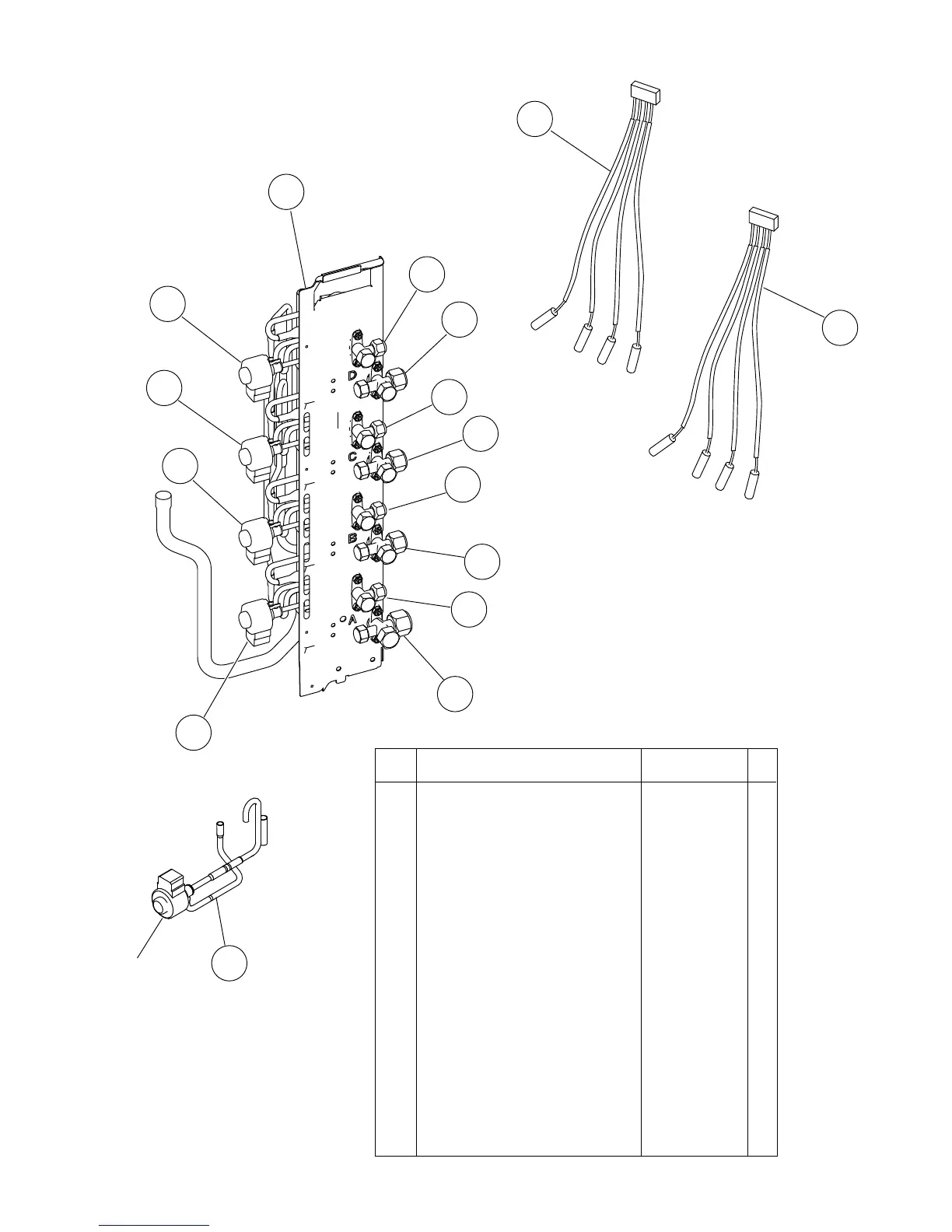 D
C
B
A