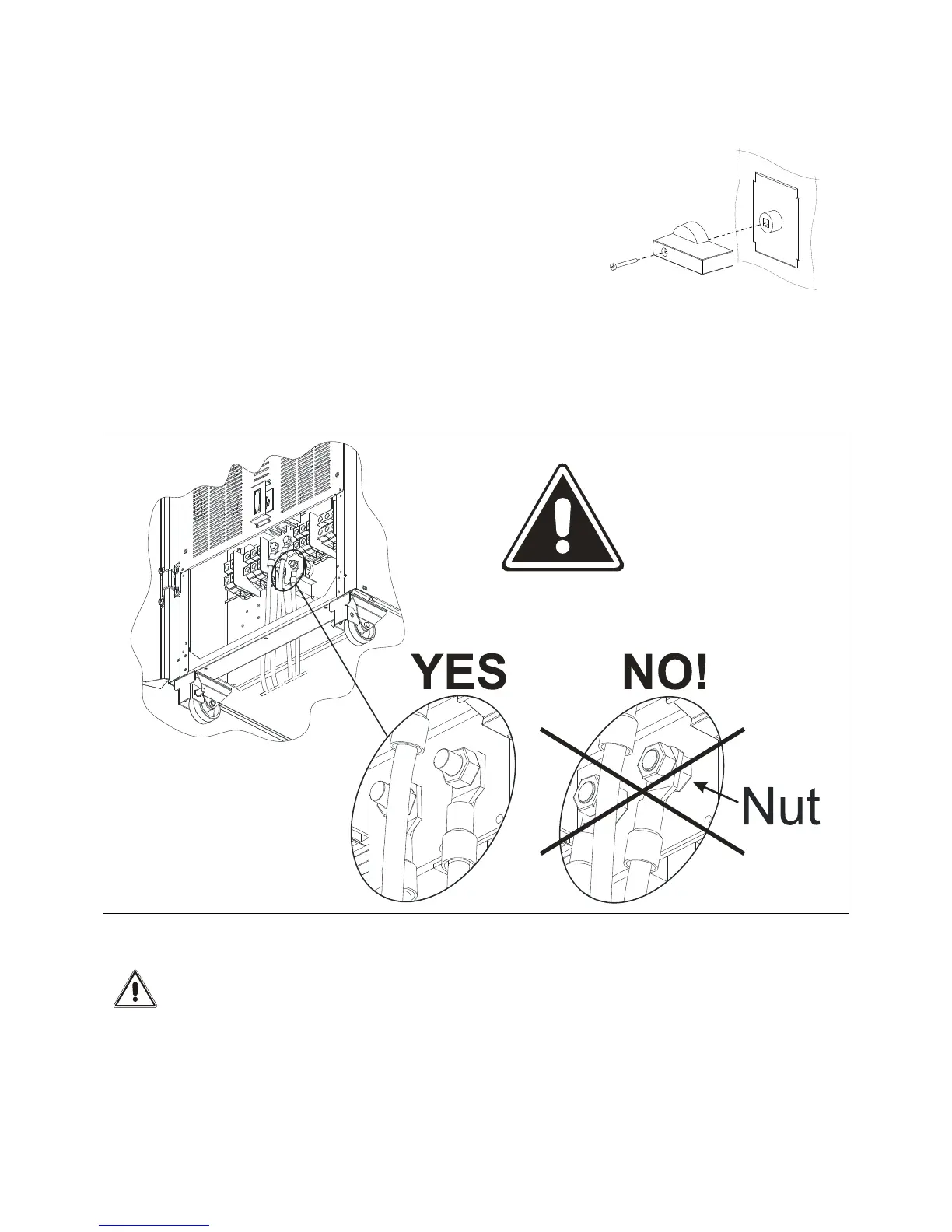 YES

NO!

Nut