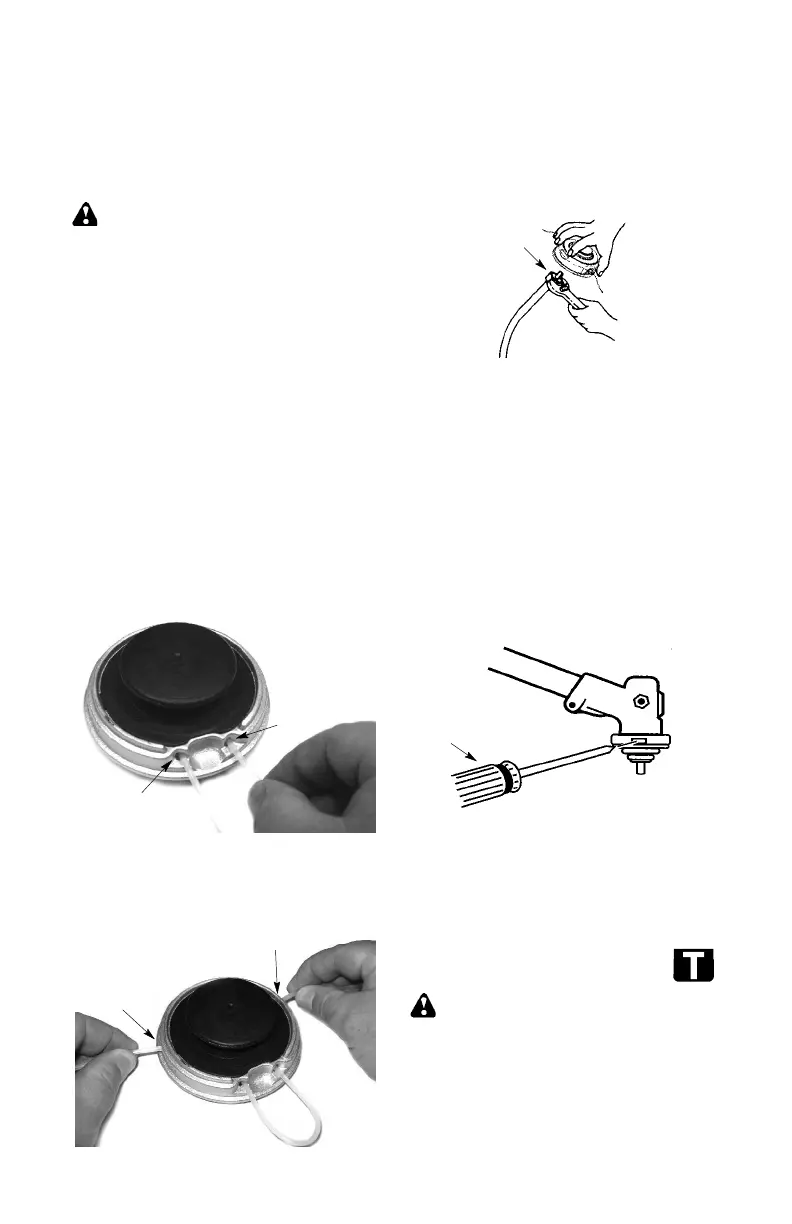 T