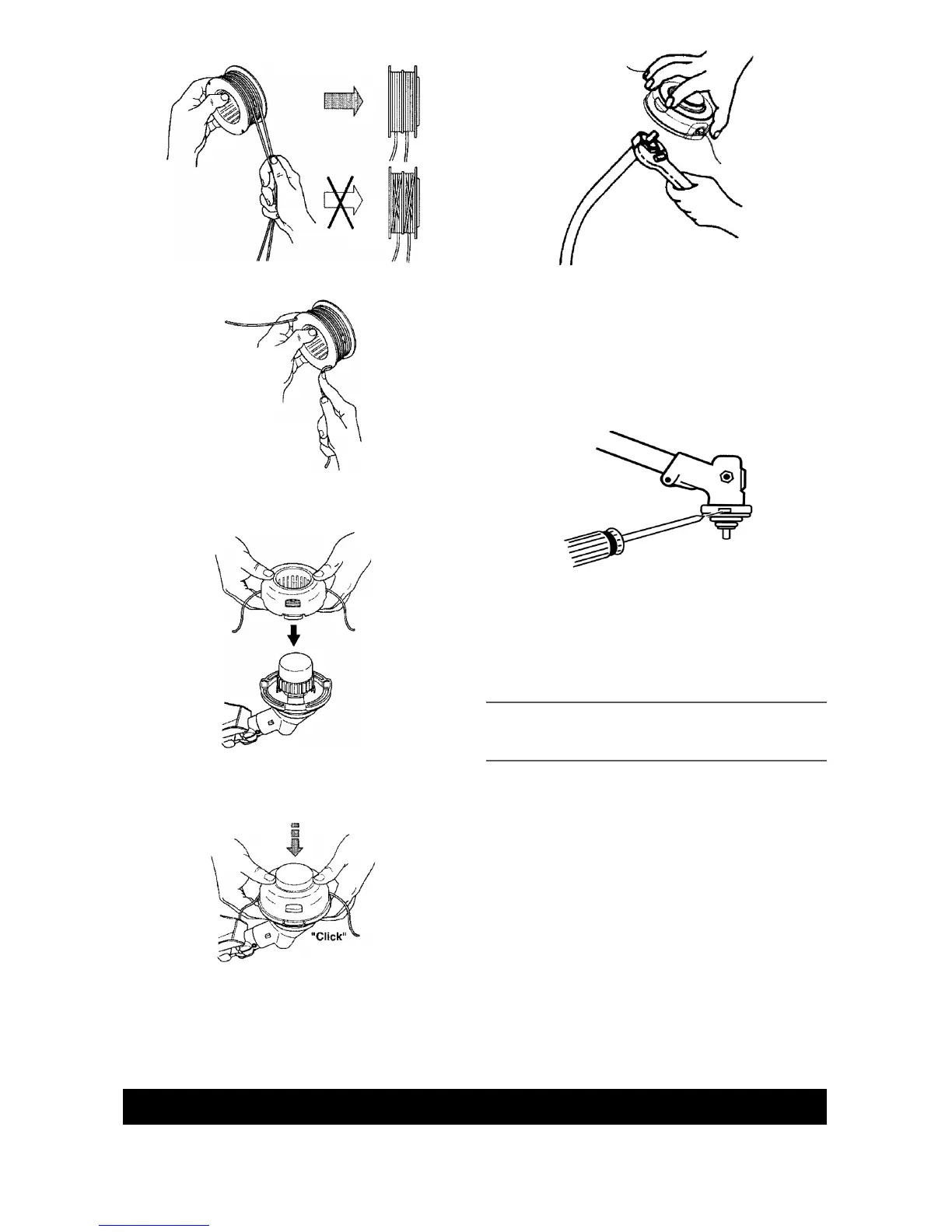 "Click"