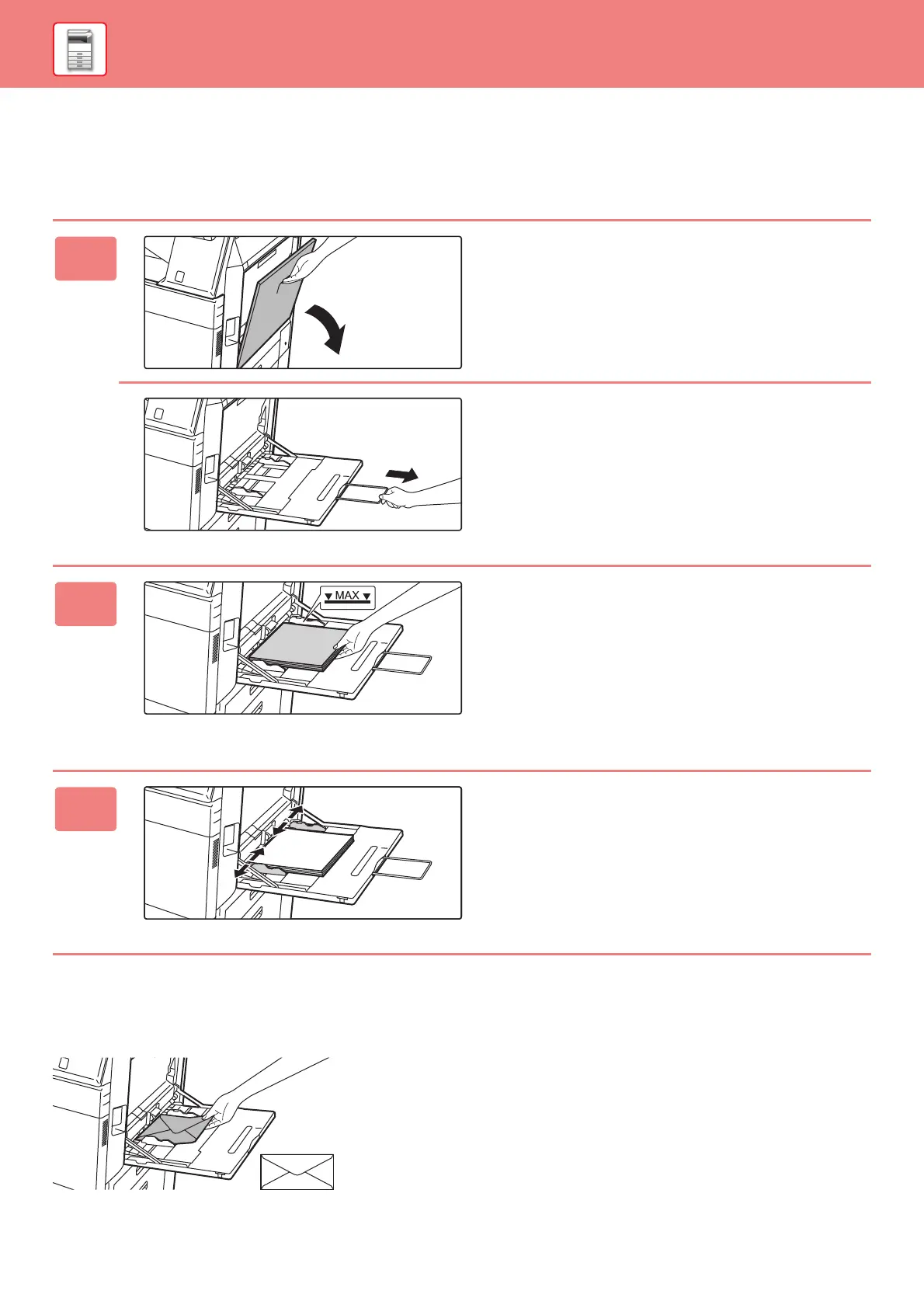 MAX