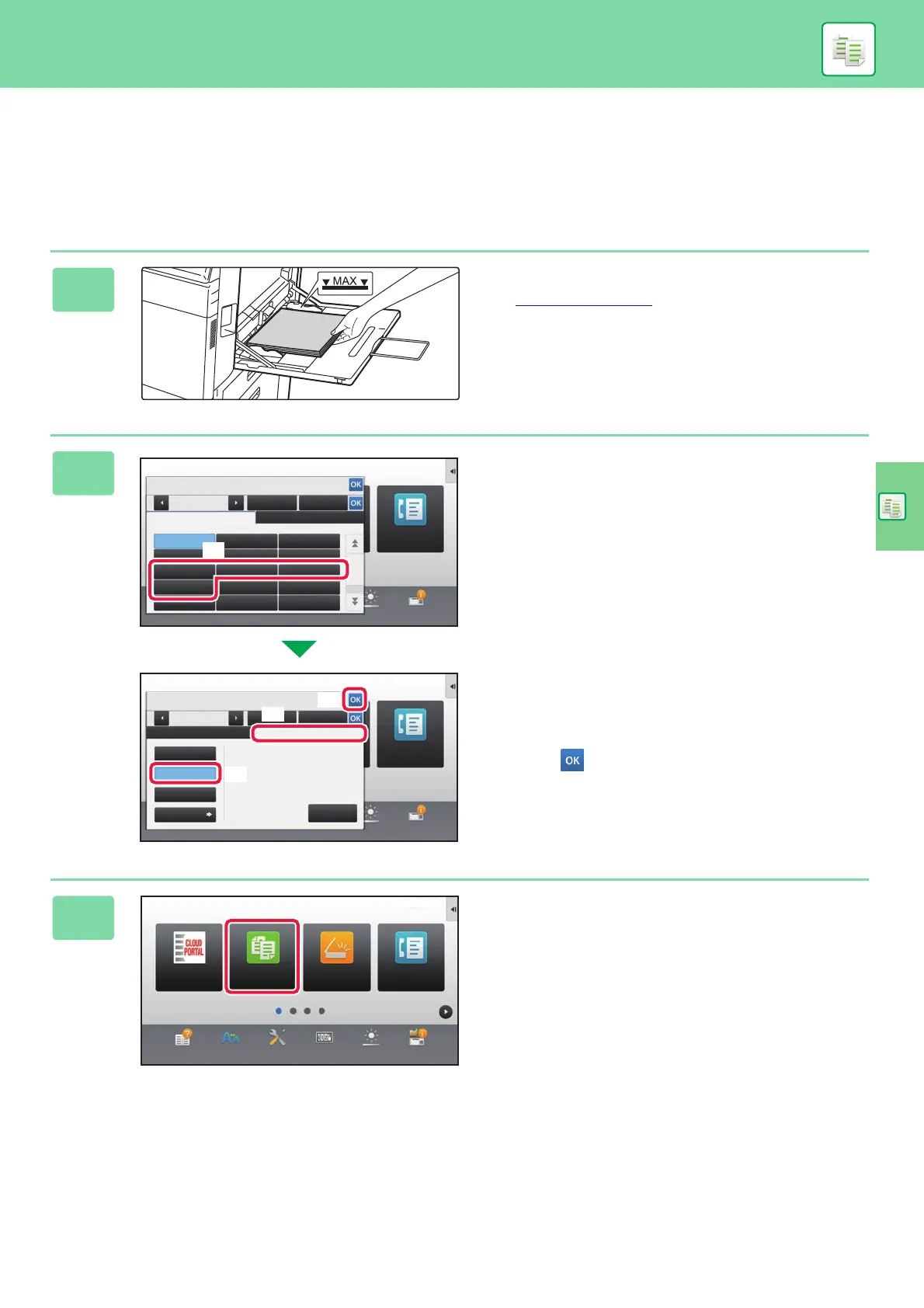 MAX

OK
OK

OK
OK

OK

CLOUD PORTAL