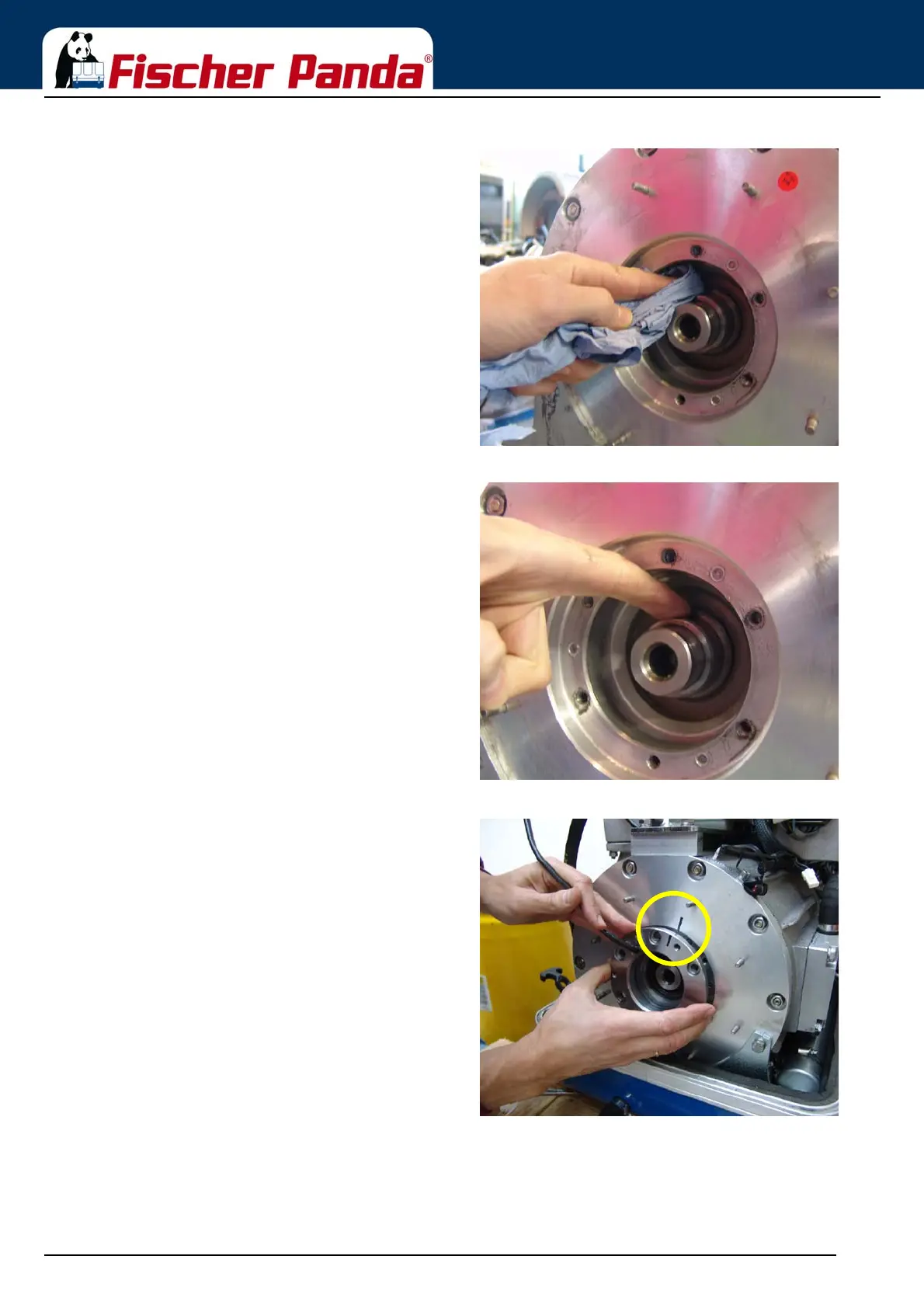 Fischer Panda®