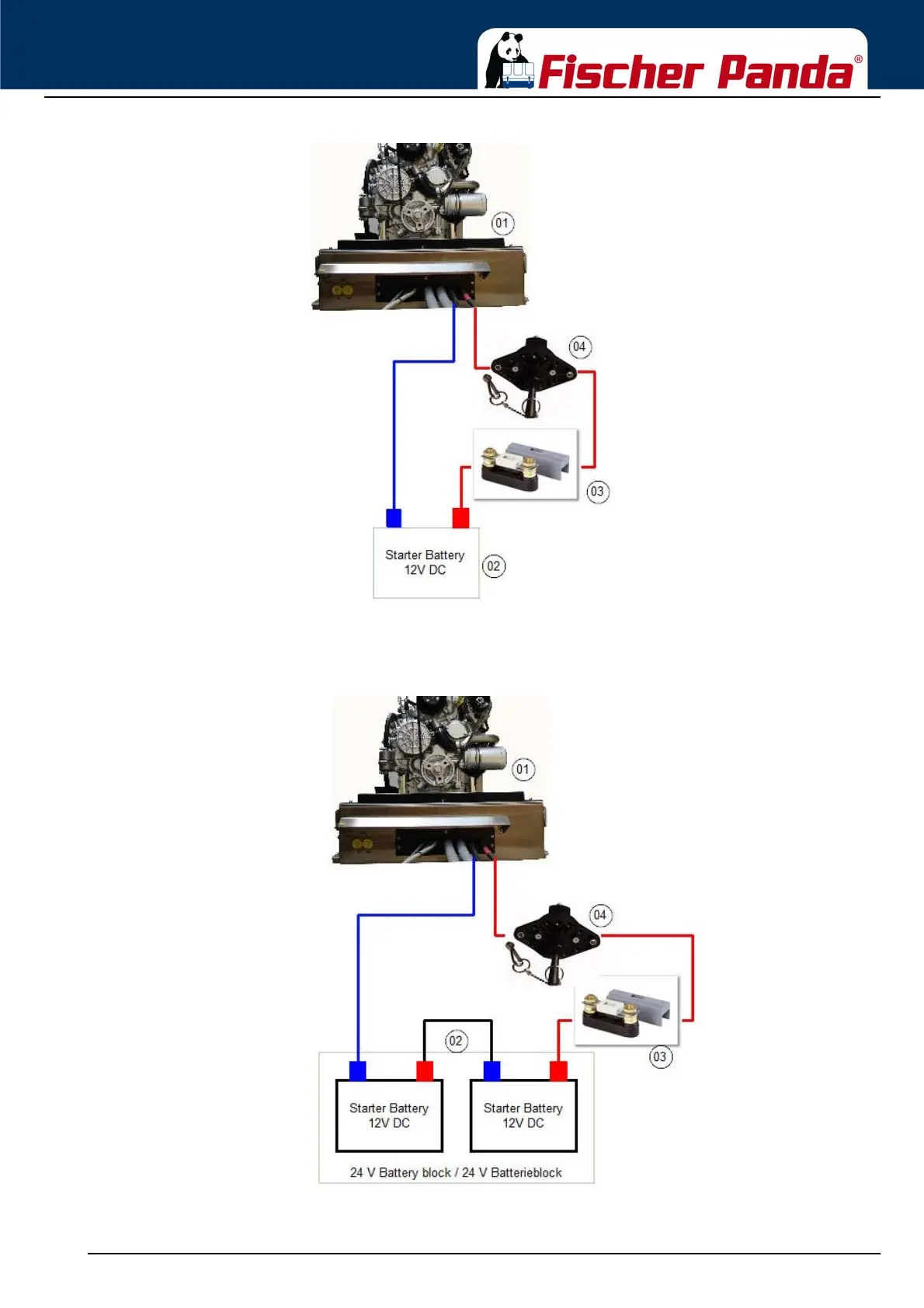 Fischer Panda®

01

04

03

Starter Battery
12V DC

02

01

04

02

03

Starter Battery
12V DC

Starter Battery
12V DC

24 V Battery block / 24 V Batterieblock