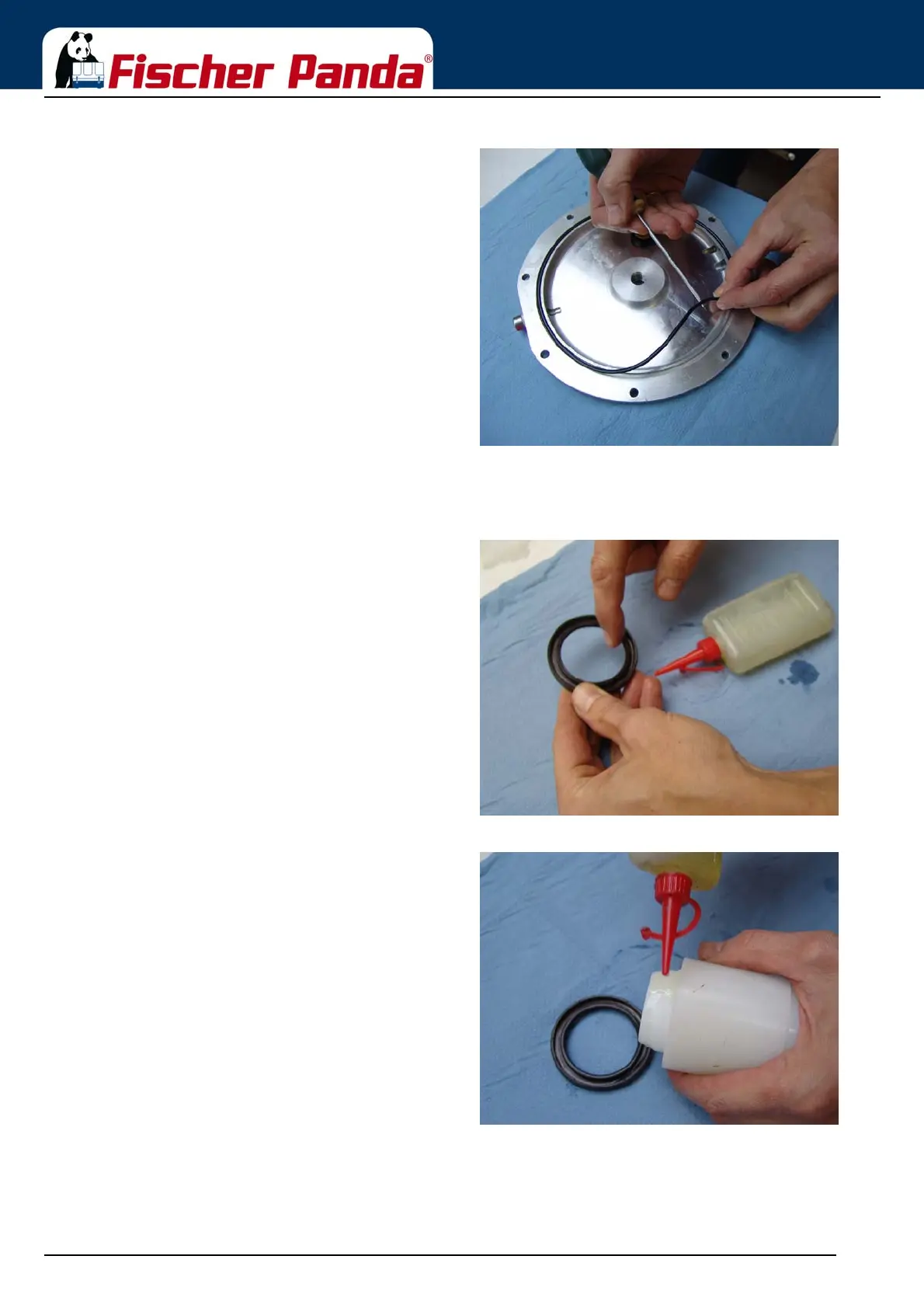 Fischer Panda®