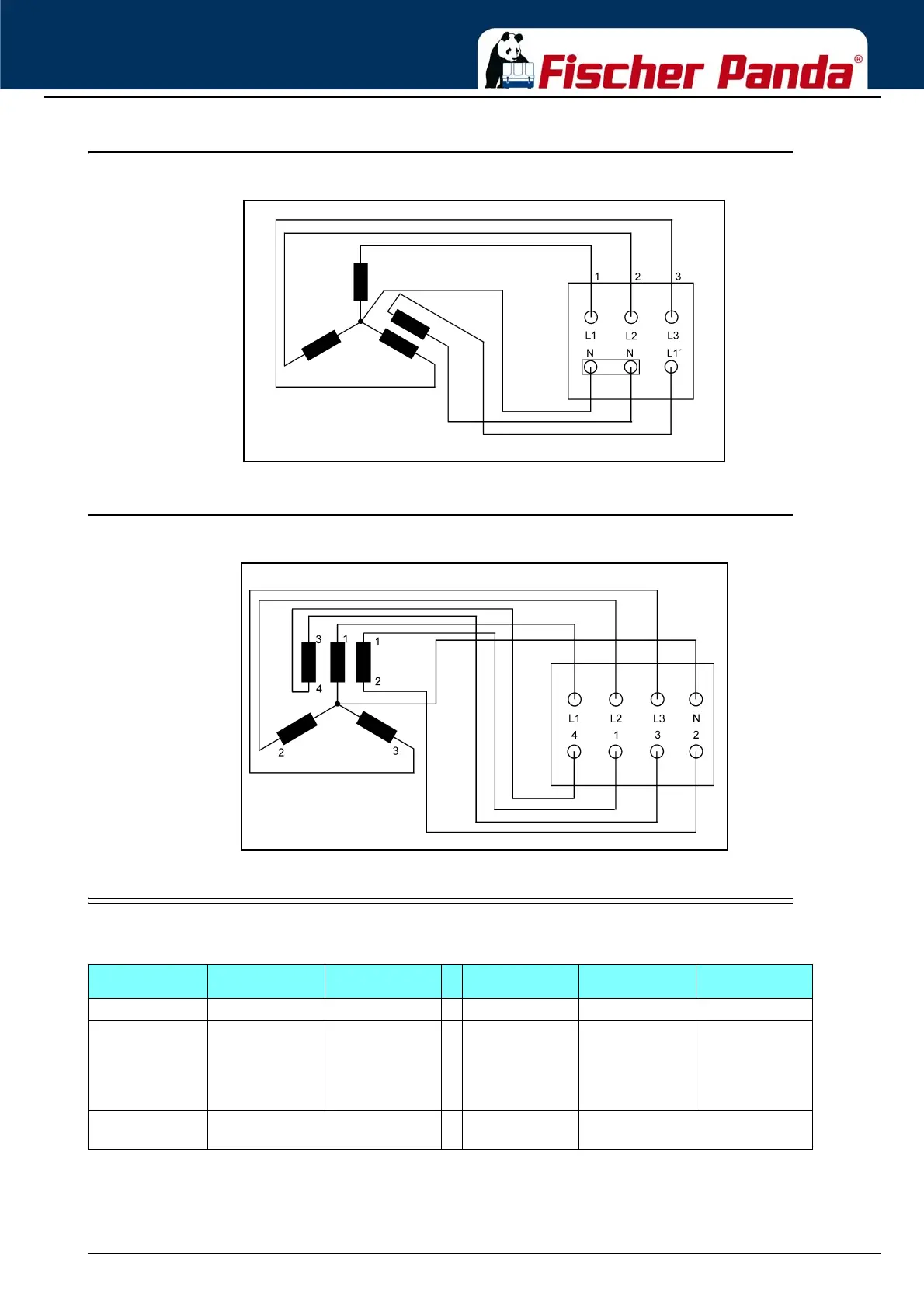 Fischer Panda®

1 2 3

L1 L2 L3

N N L1´

3 1 1

4 2

2 3

L1 L2 L3 N

4 1 3 2