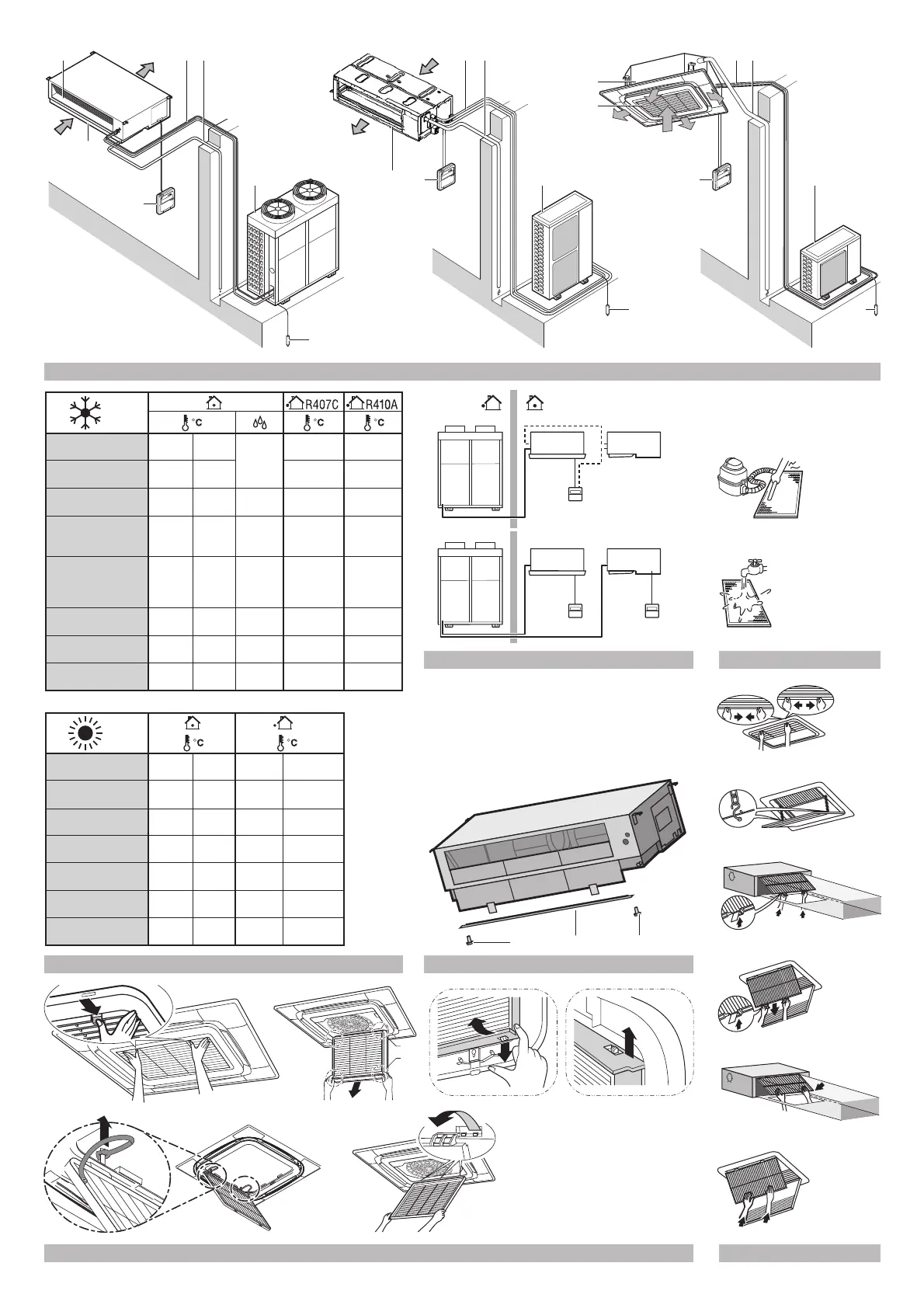 R407C
R410A
°C
°C
°C
°C
°C