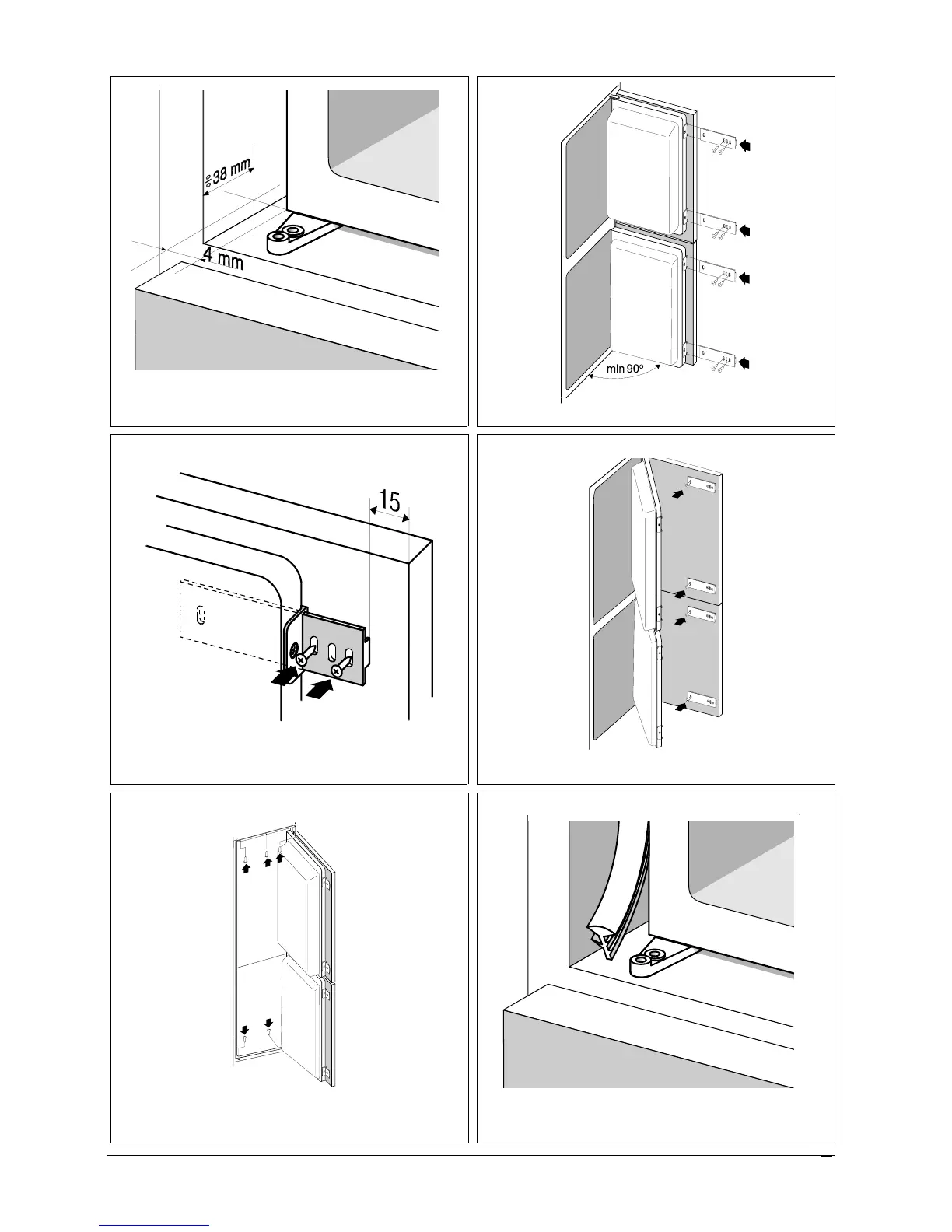 38 mm

4 mm

min 90°

15