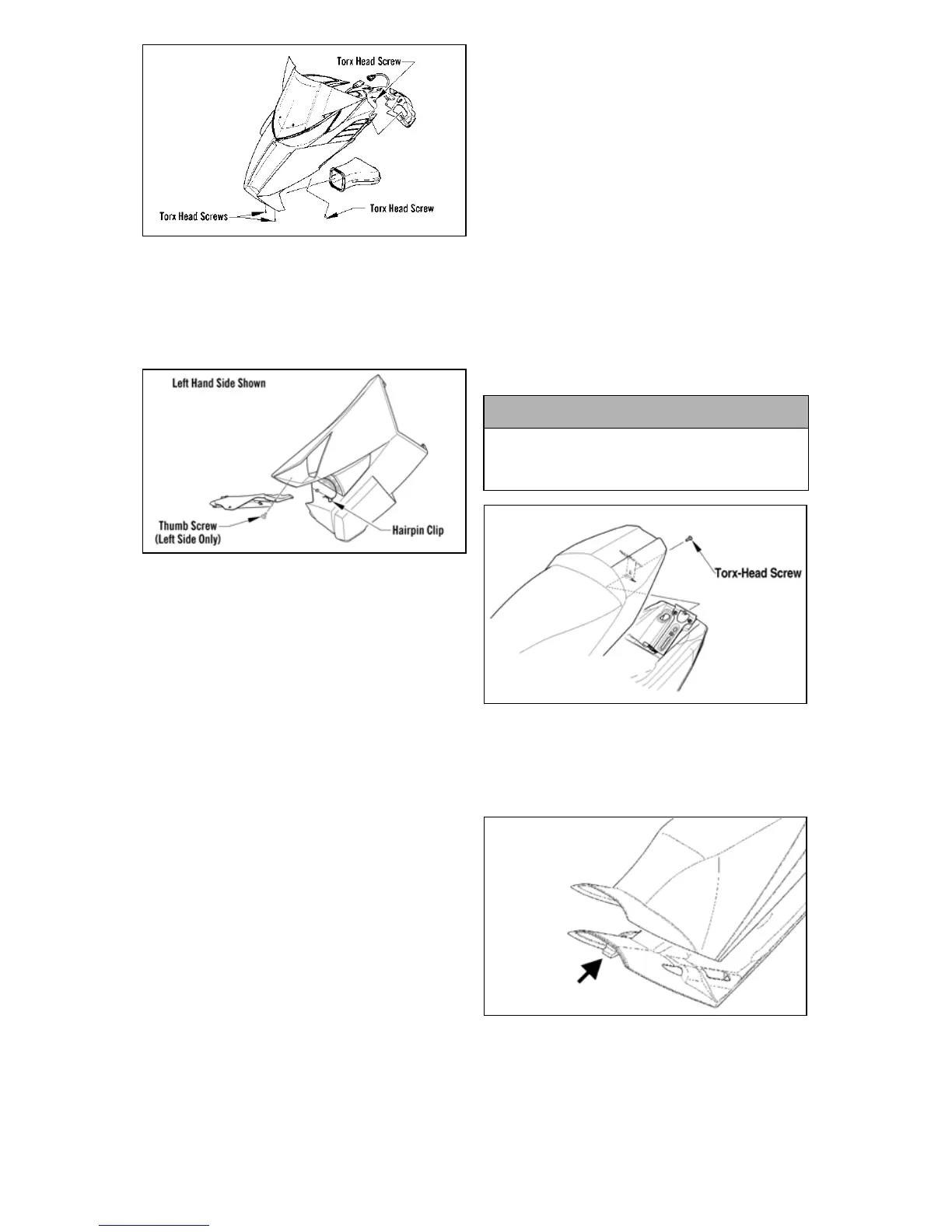 Torx Head Screw

Torx Head Screws

Torx Head Screw

Left Hand Side Shown

Thumb Screw (Left Side Only)

Hairpin Clip

Torx-Head Screw