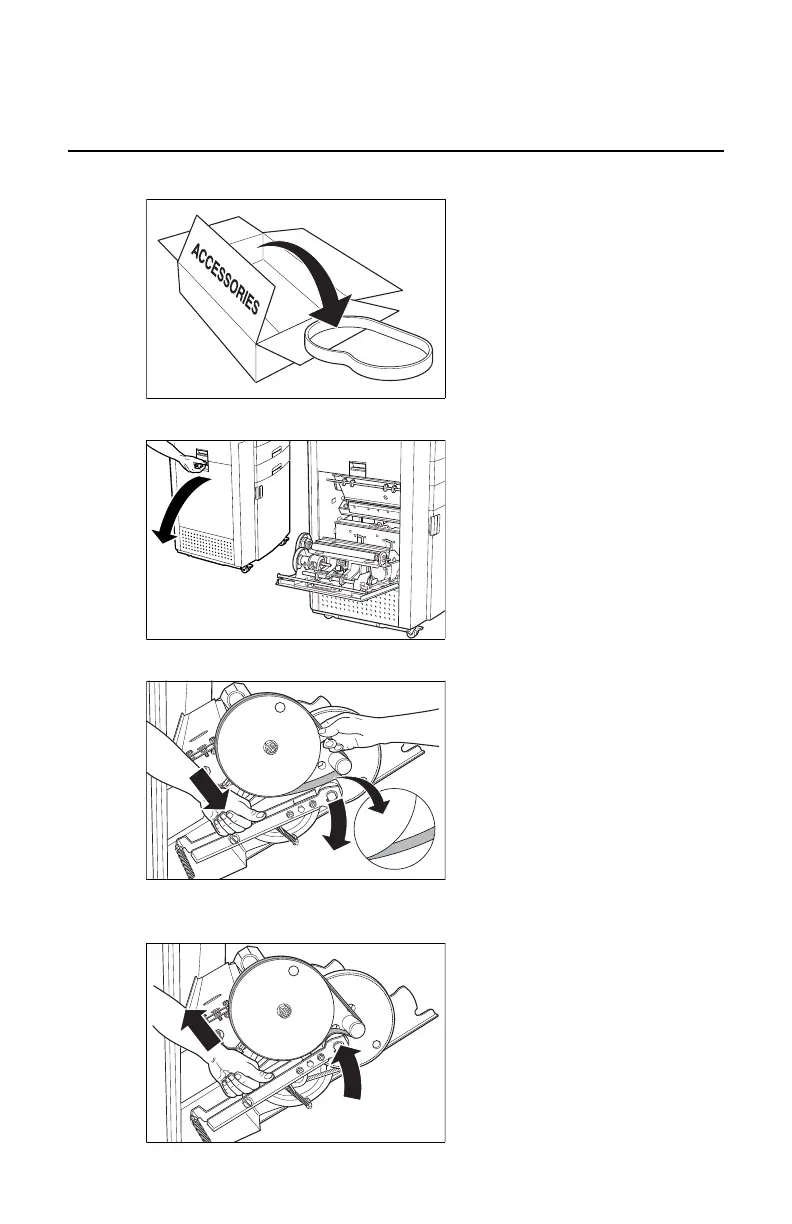 ACCESSORIES