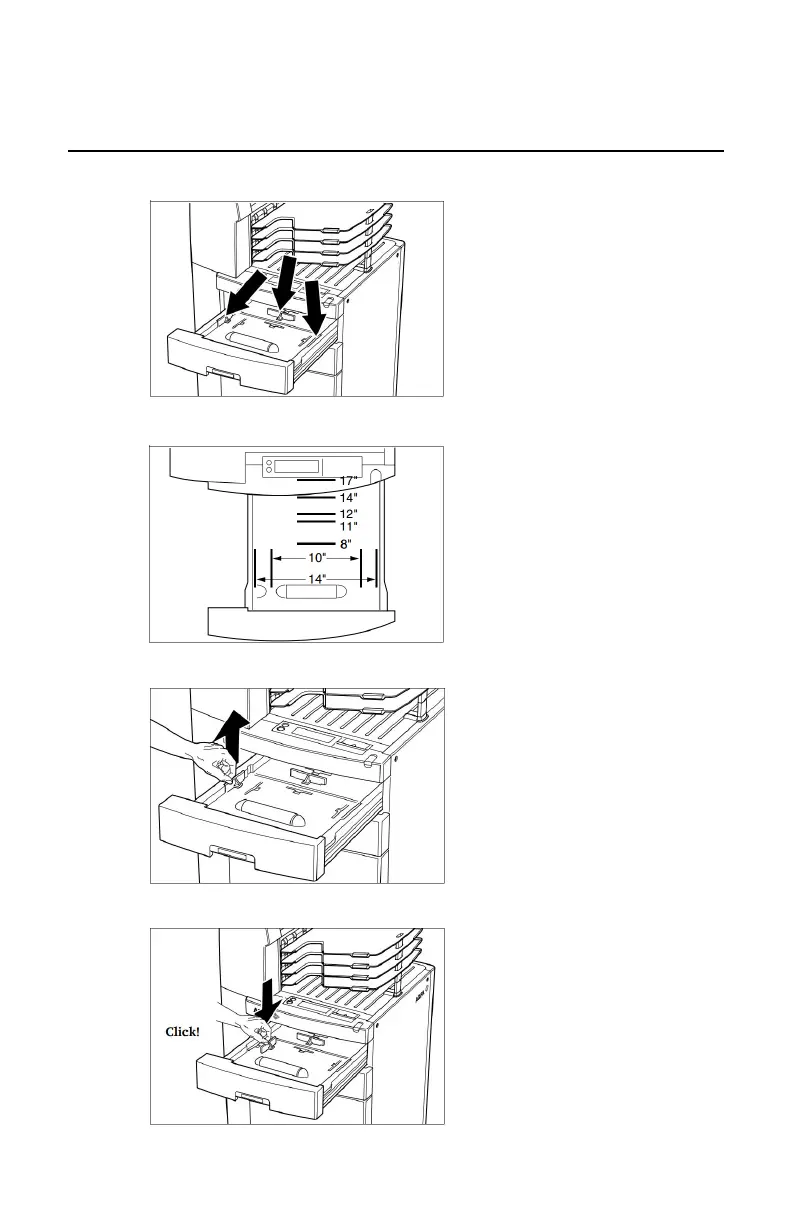 17"
14"
12"
11"
8"
10"
14"

Click!