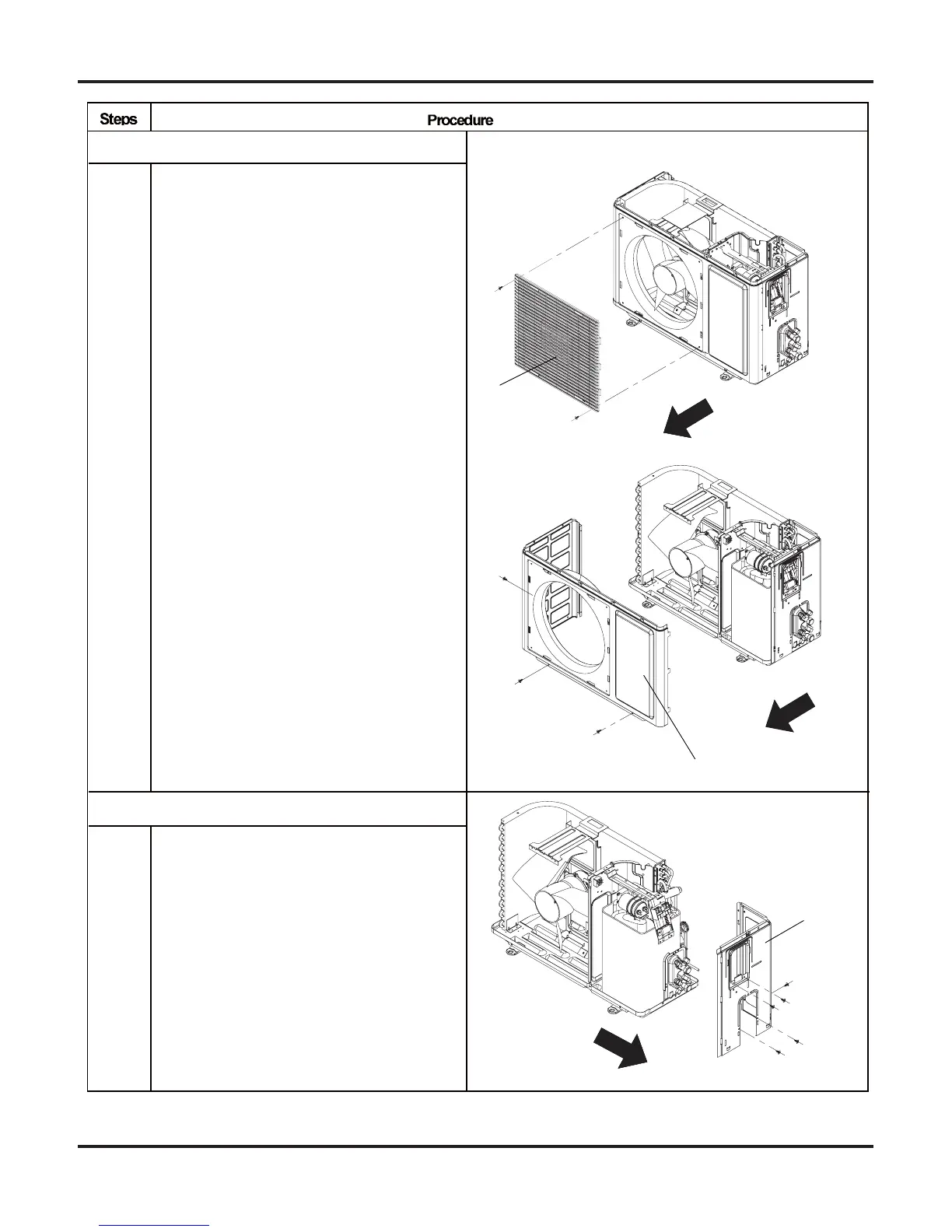 | Steps | Procedure |
|---|---|