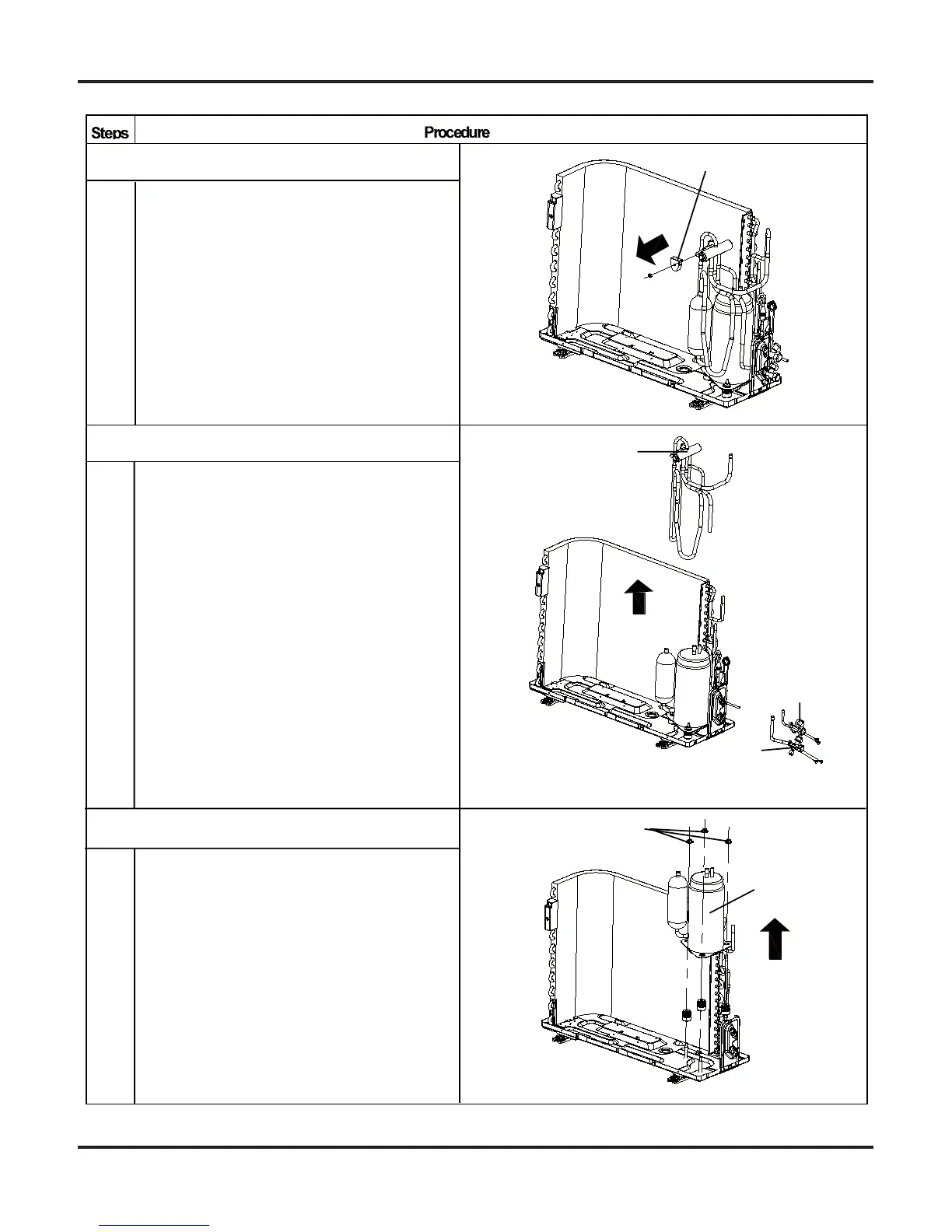 | Steps | Procedure |
|---|---|