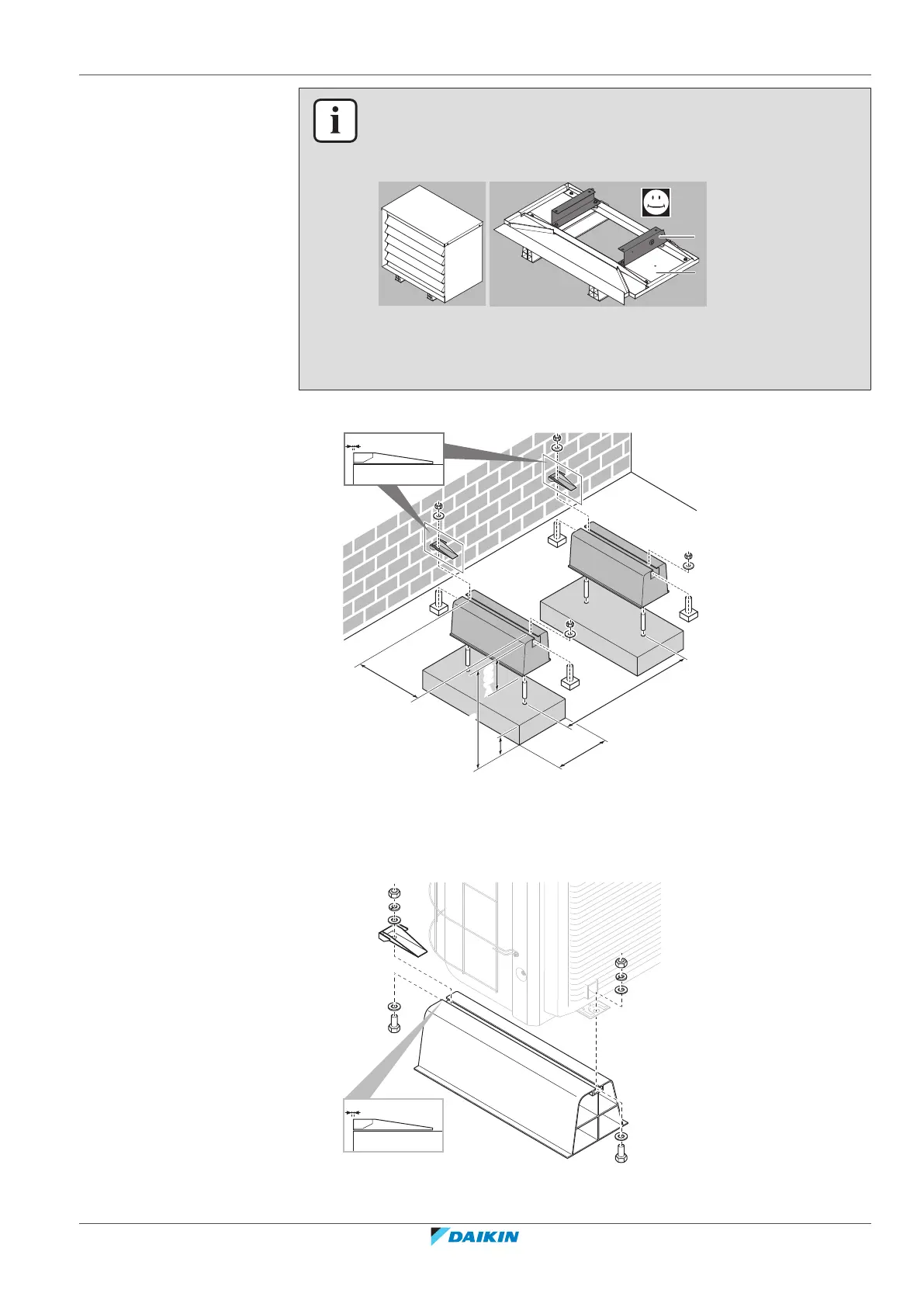 DAIKIN