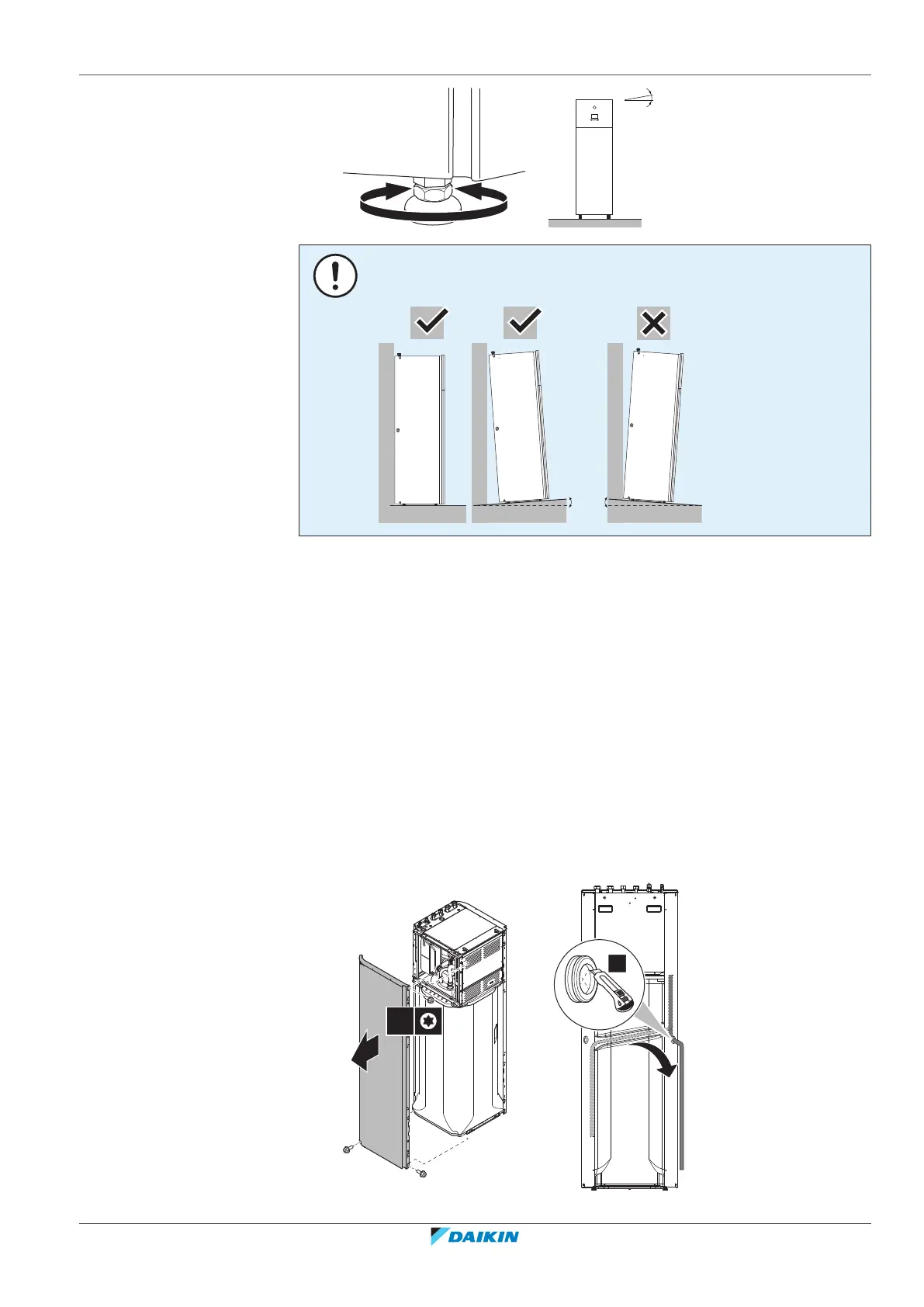 DAIKIN