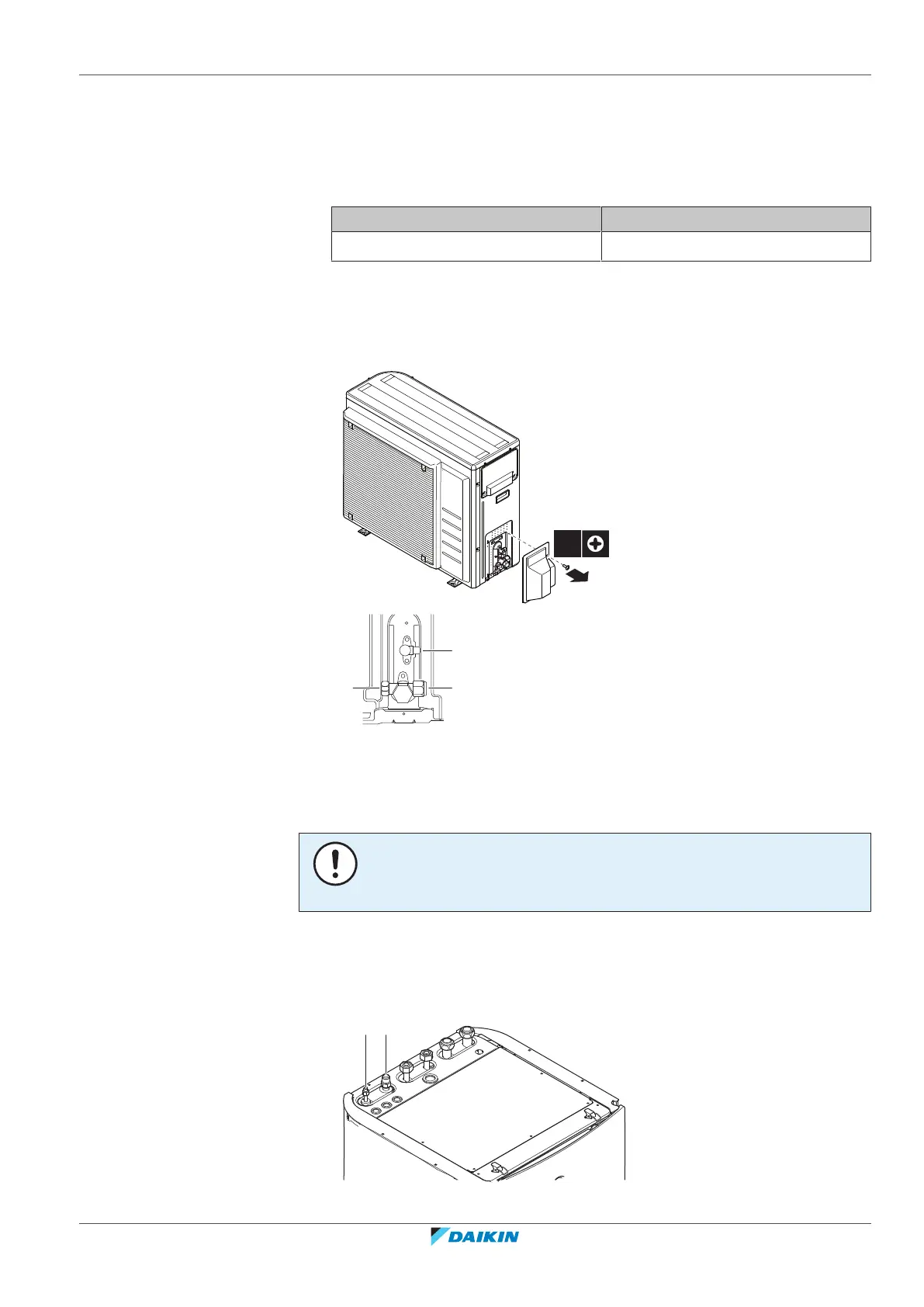 DAIKIN