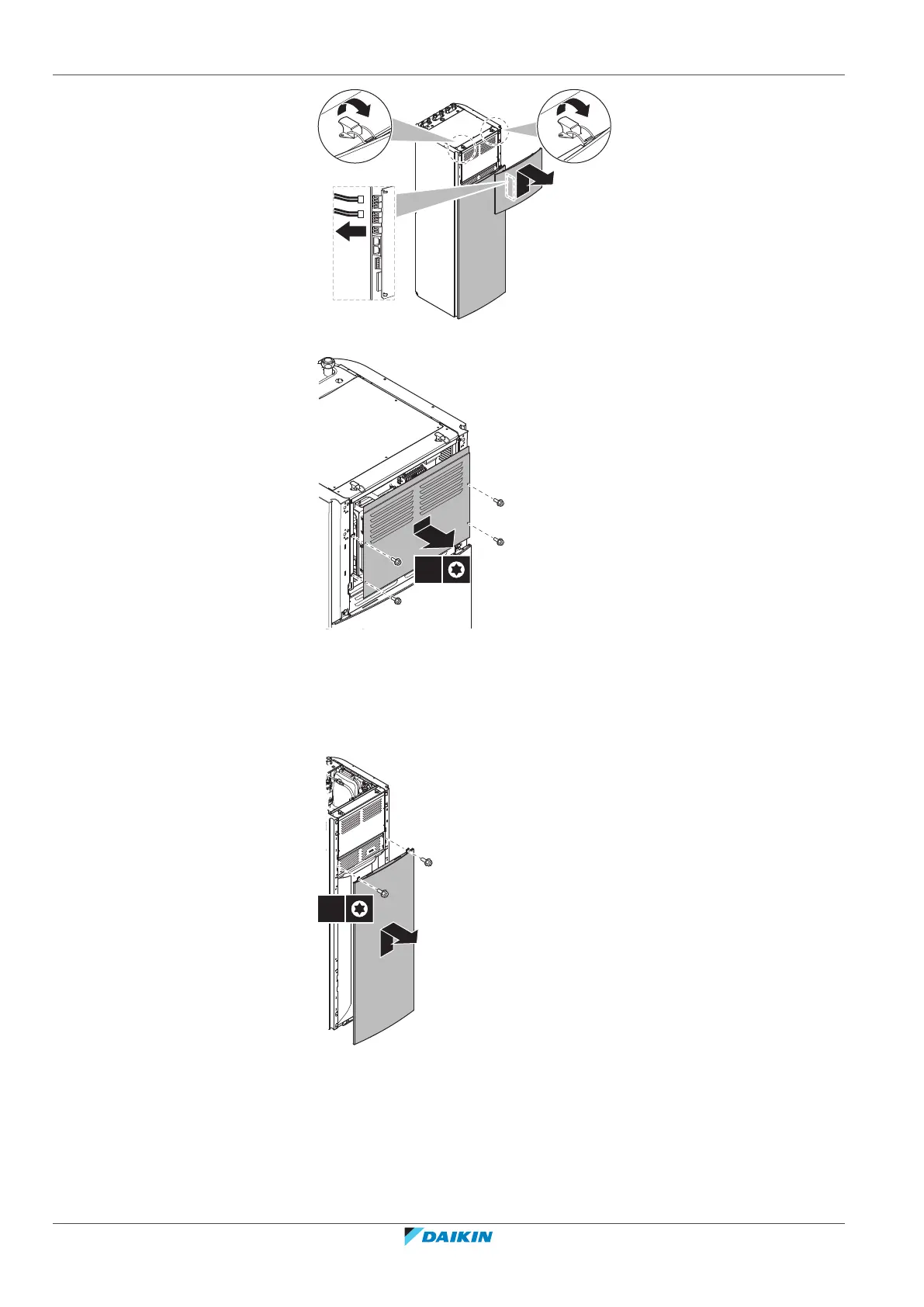 DAIKIN