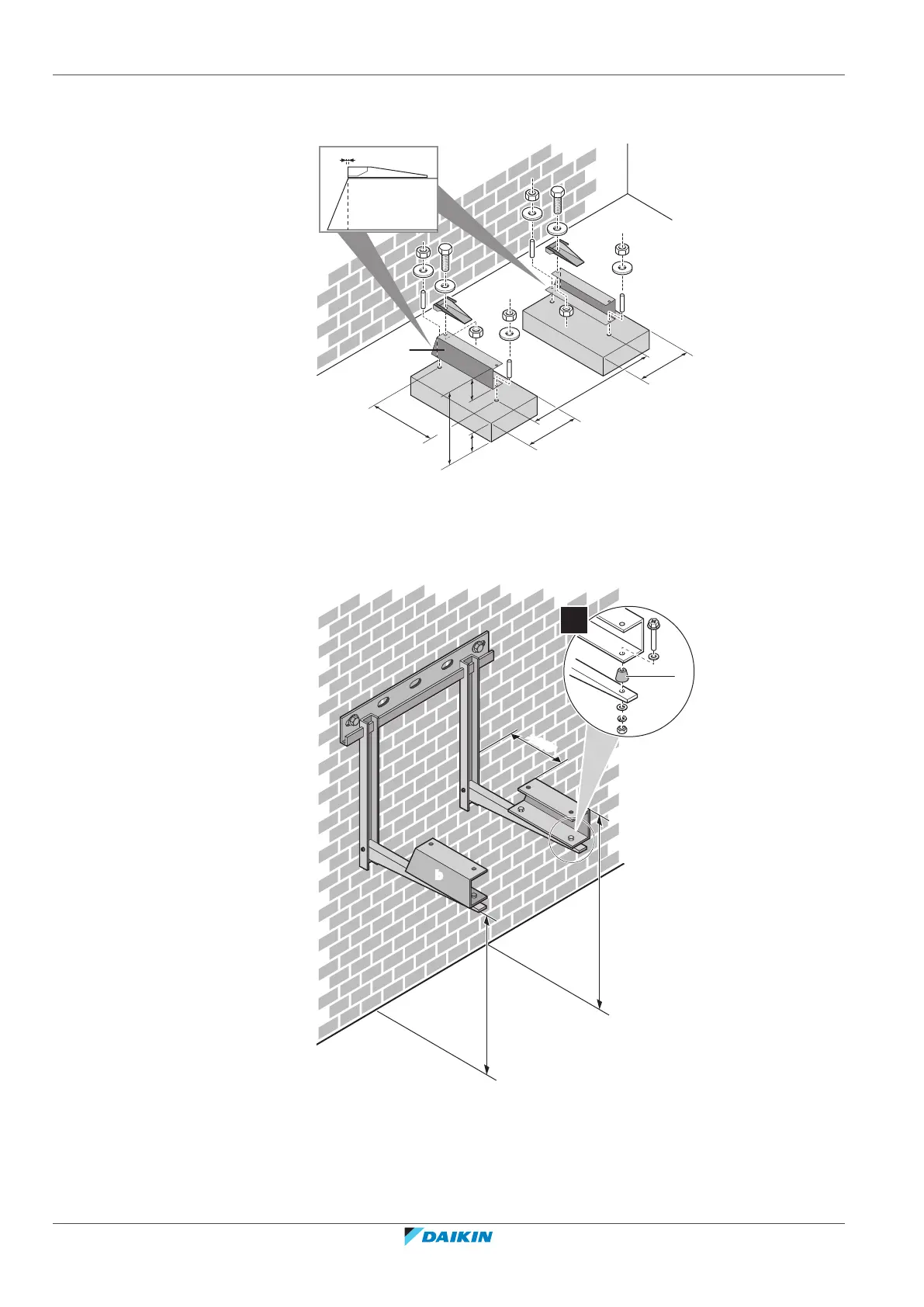 DAIKIN