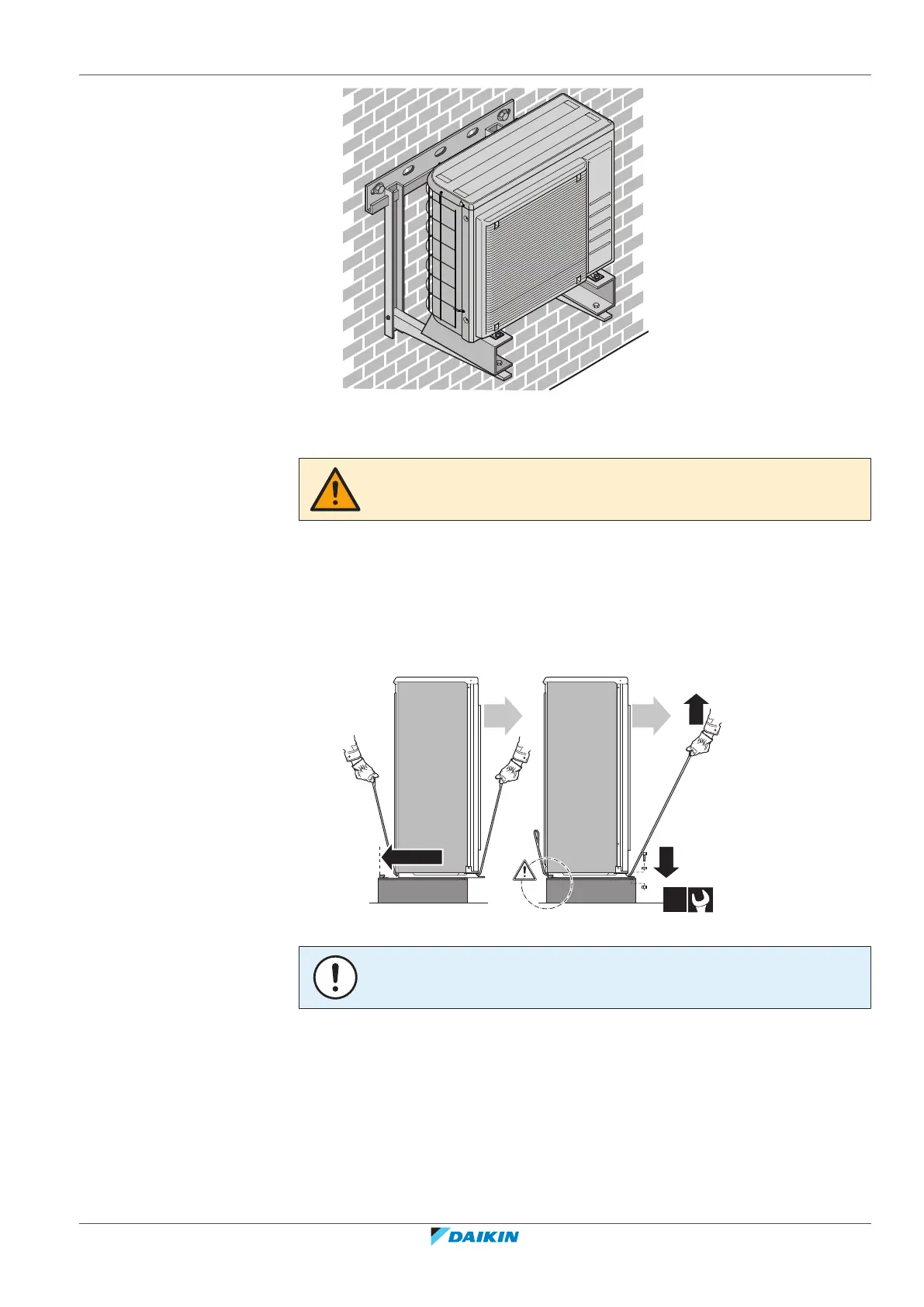 DAIKIN