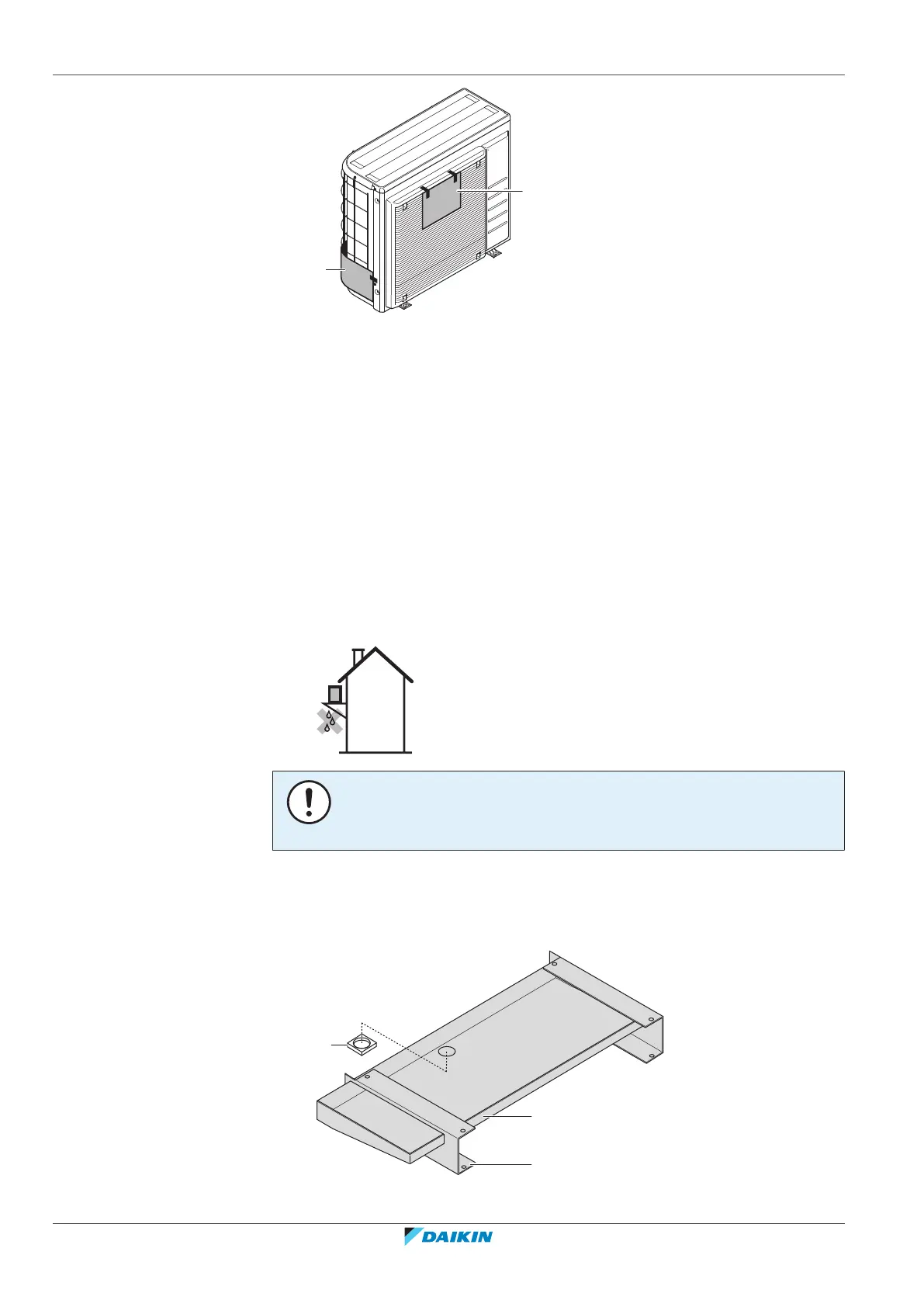 DAIKIN