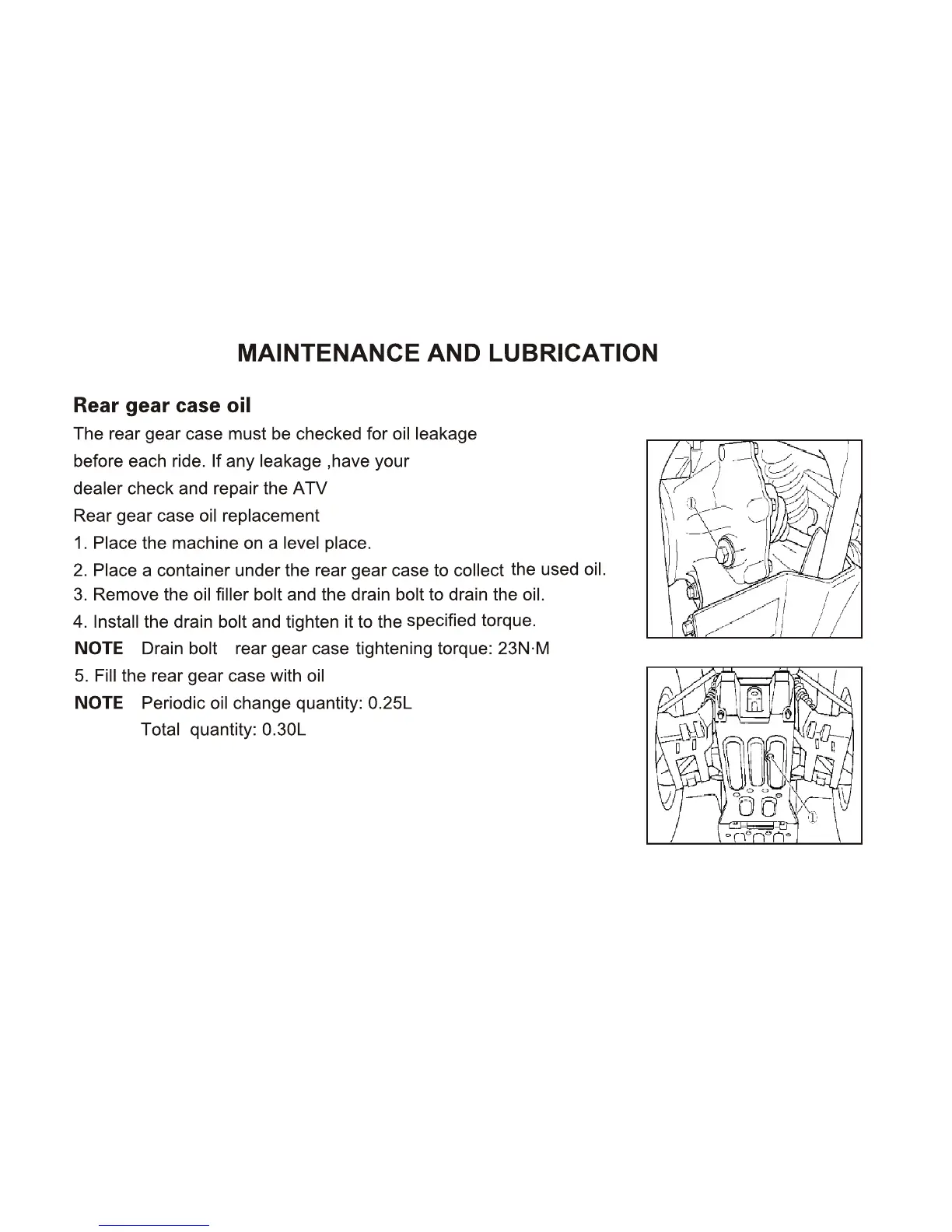 MAINTENANCE AND LUBRICATION

Rear gear case oil

The rear gear case must be checked for oil leakage before each ride. If any leakage ,have your dealer check and repair the ATV

Rear gear case oil replacement

1. Place the machine on a level place.

2. Place a container under the rear gear case to collect the used oil.

3. Remove the oil filler bolt and the drain bolt to drain the oil.

4. Install the drain bolt and tighten it to the specified torque.

NOTE Drain bolt rear gear case tightening torque: 23N·M

5. Fill the rear gear case with oil

NOTE Periodic oil change quantity: 0.25L
Total quantity: 0.30L

①

①