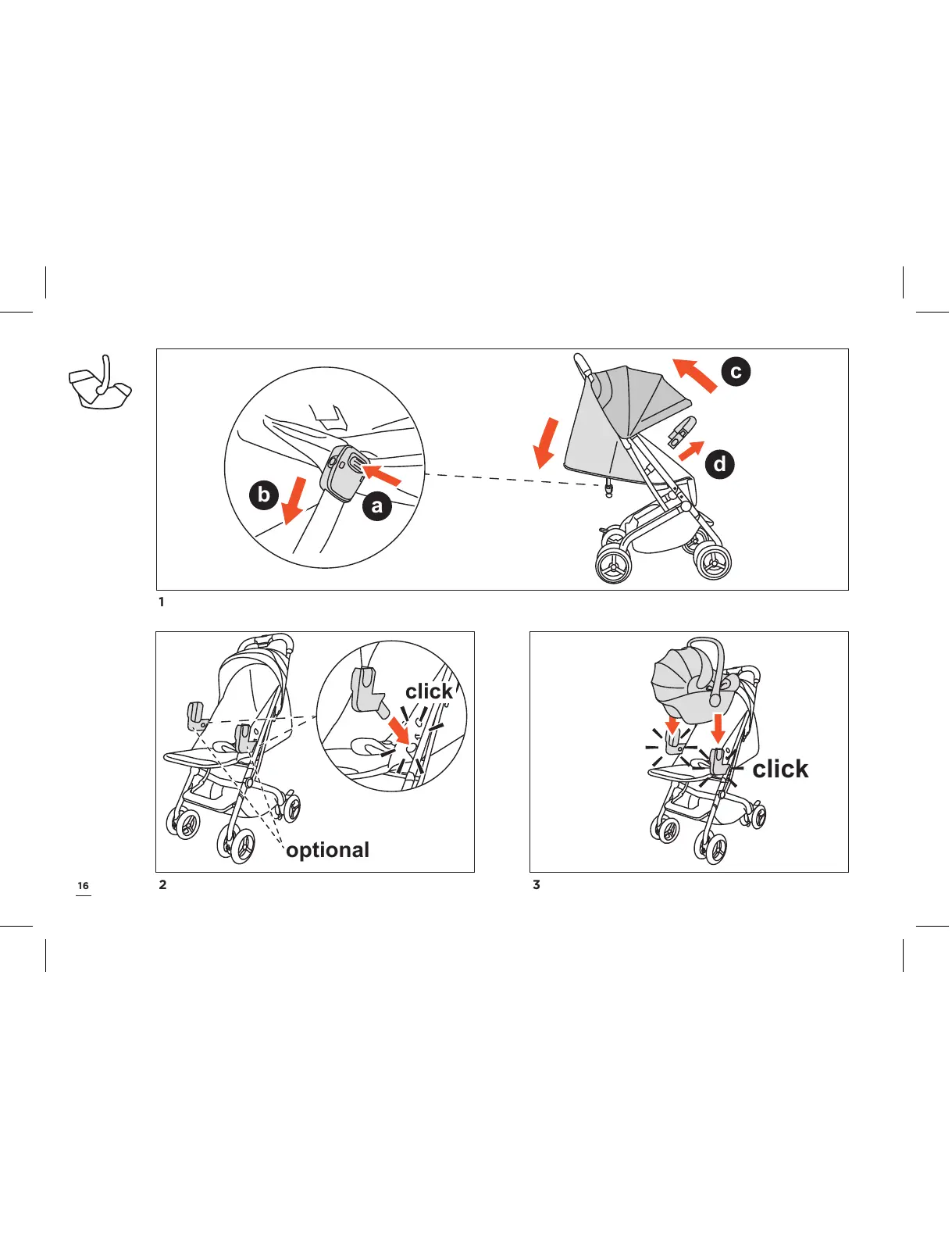 b

a

c

d

1

click

optional

2

click

3

16