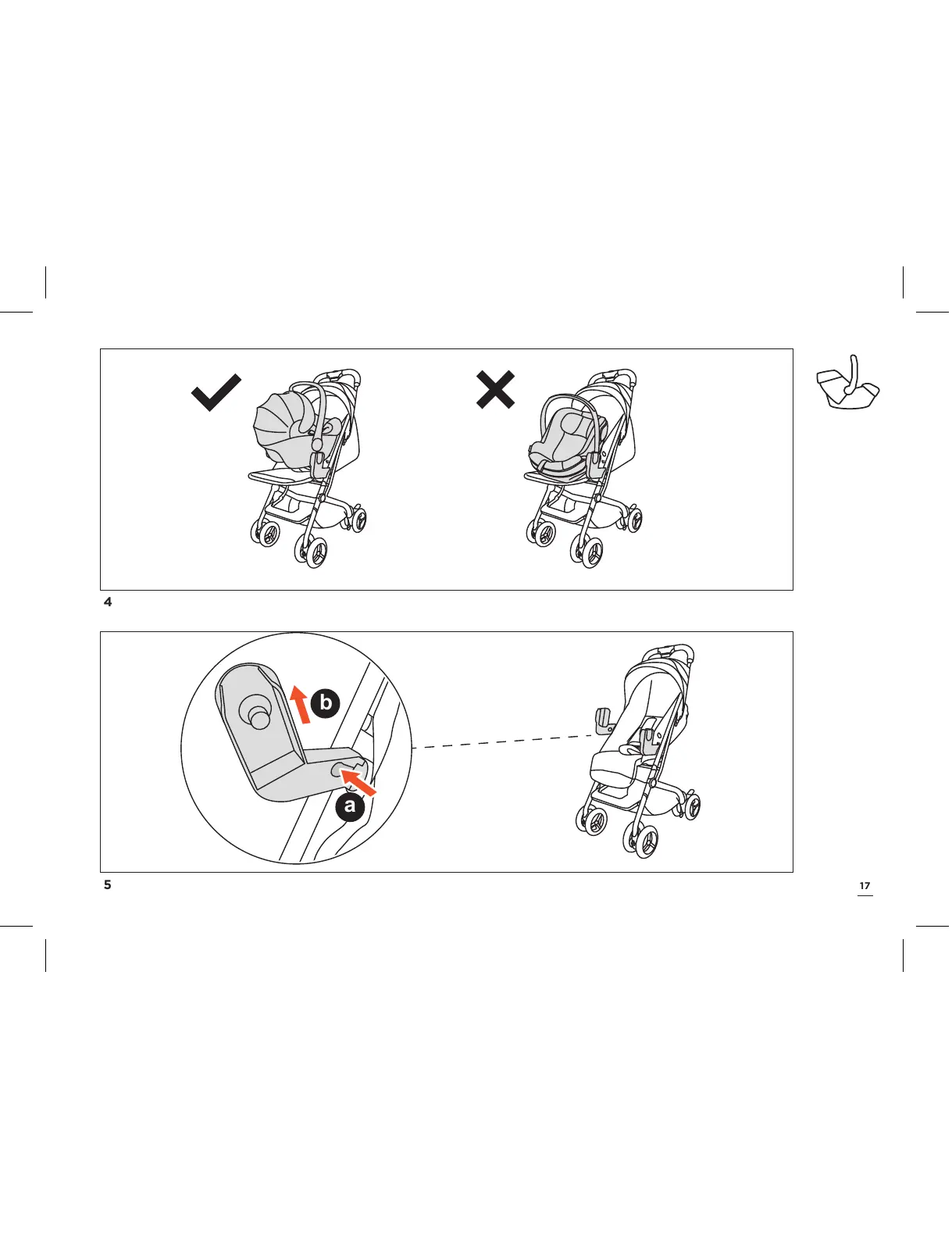 4

b

a

5

17