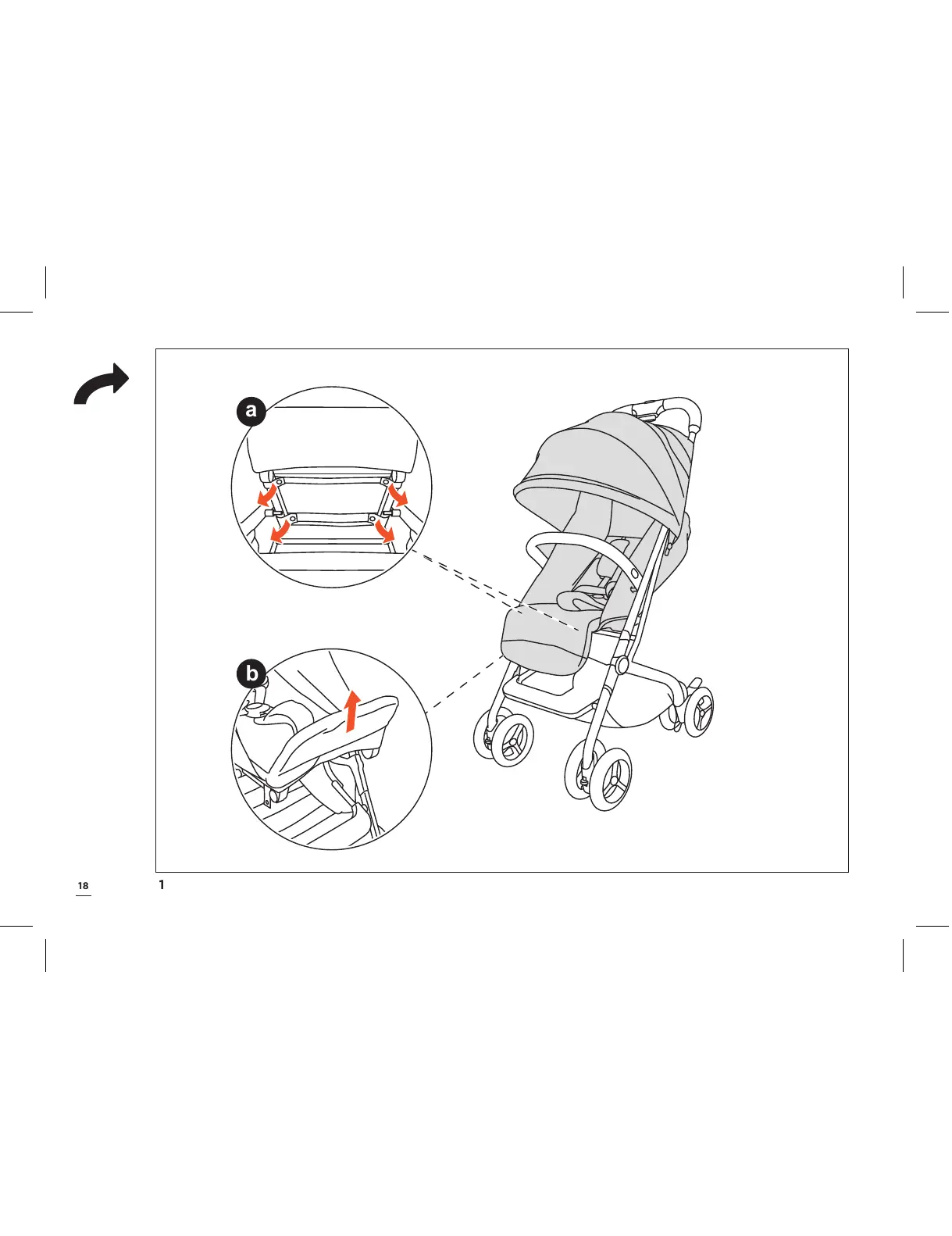 a

b

18

1