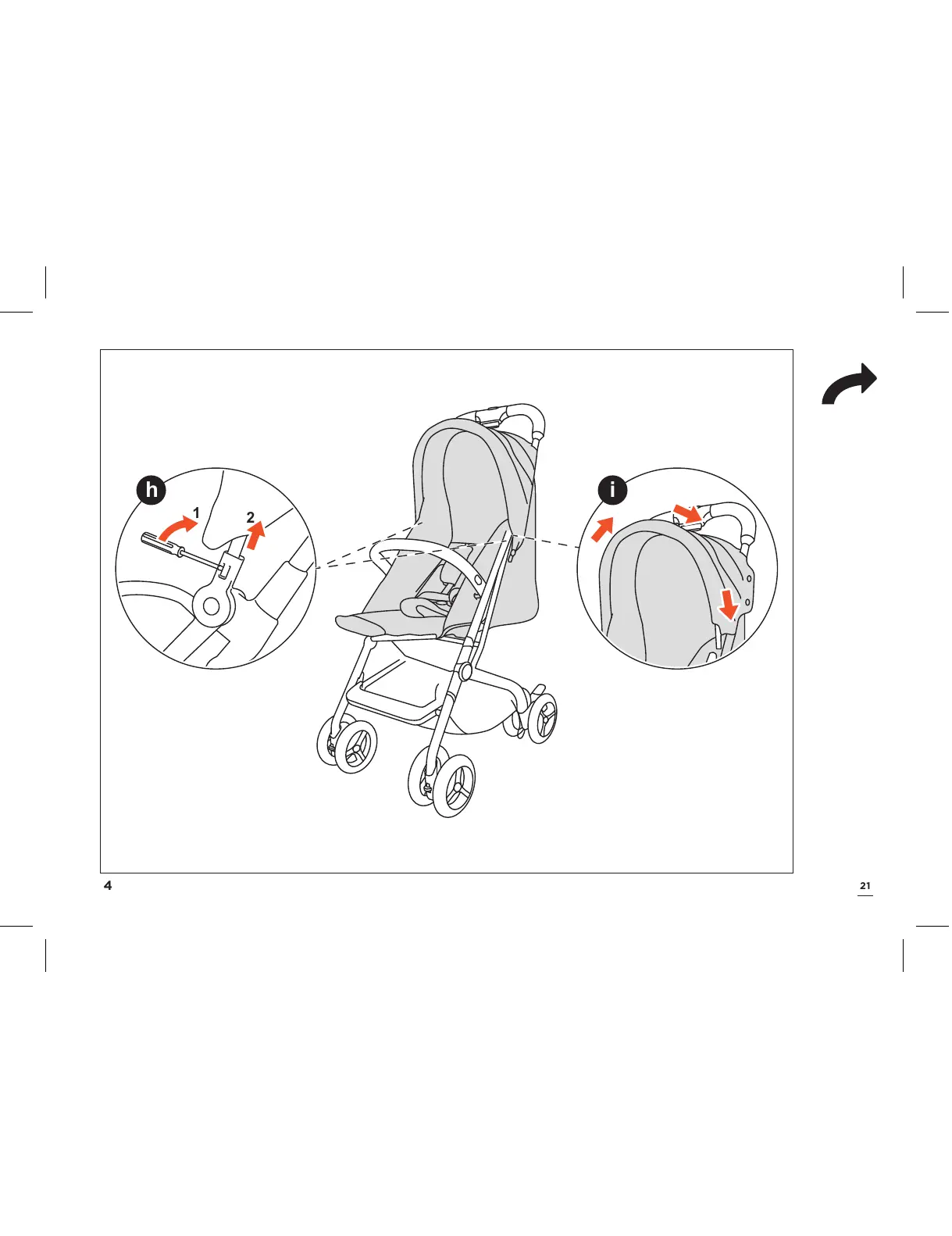 h

1

2

i

4

21