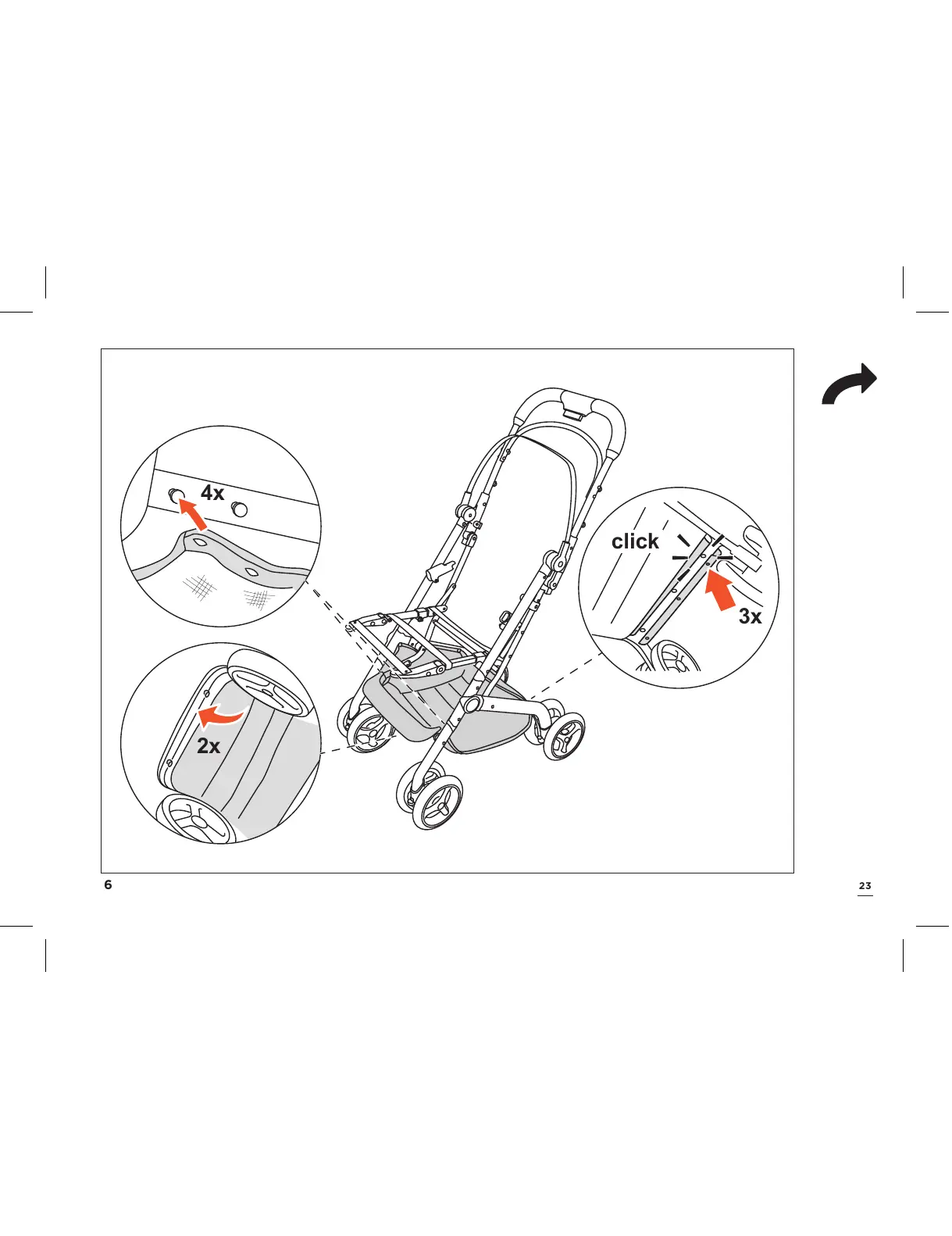 4x

click

3x

2x

6

23