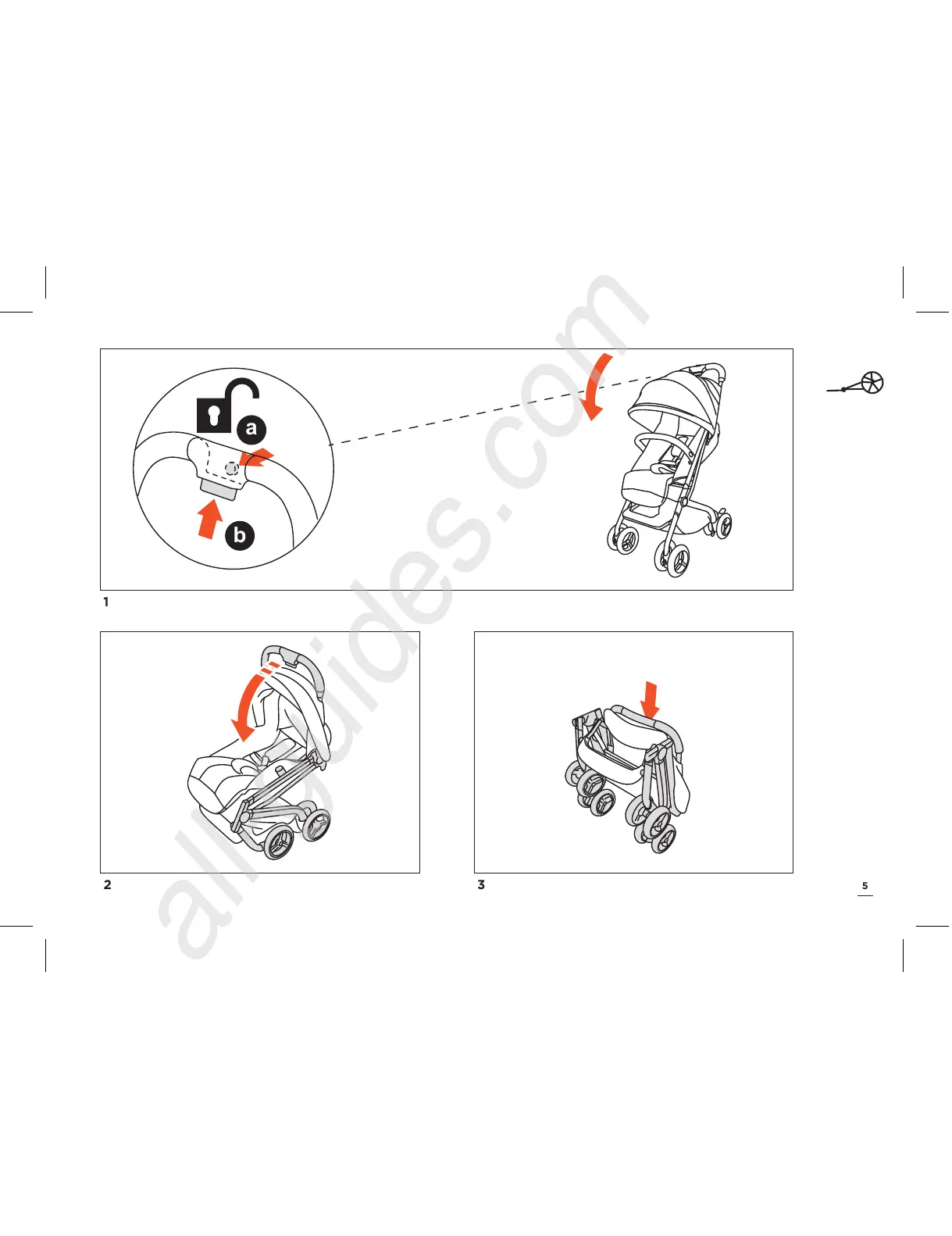 a

b

1

2

3

5

allguides.com