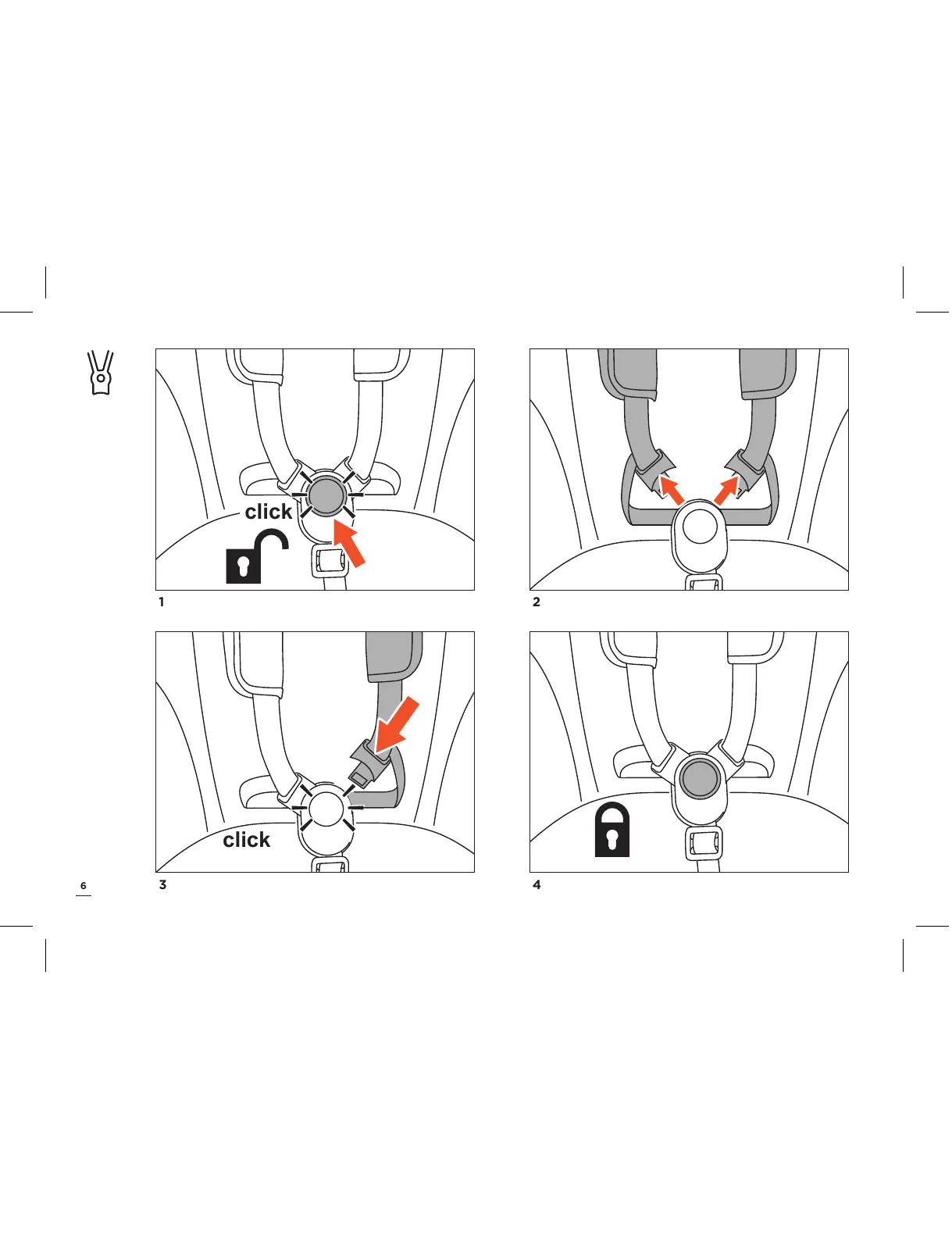 click

1

2

click

3

4

6