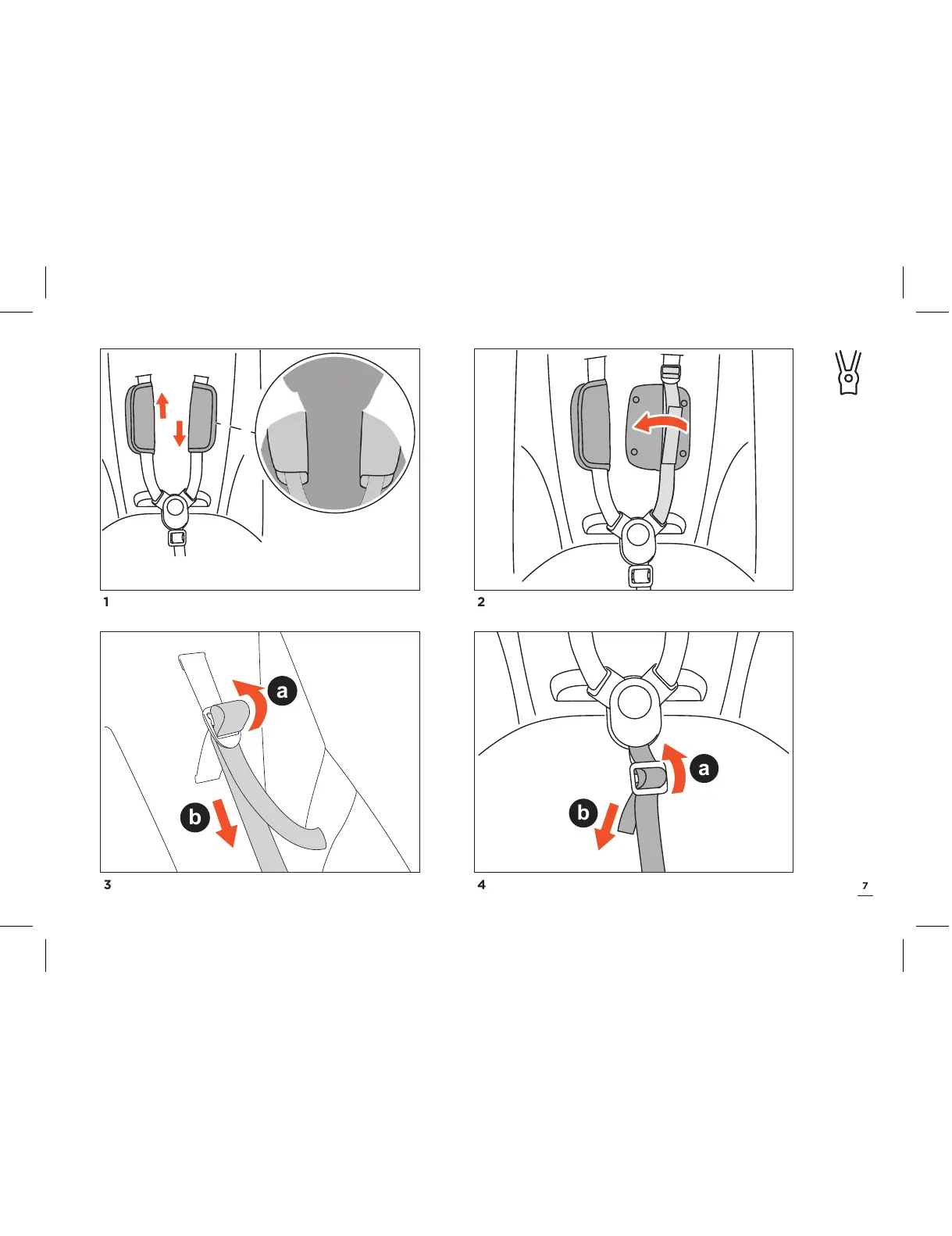 1

2

a

b

3

a

b

4

7