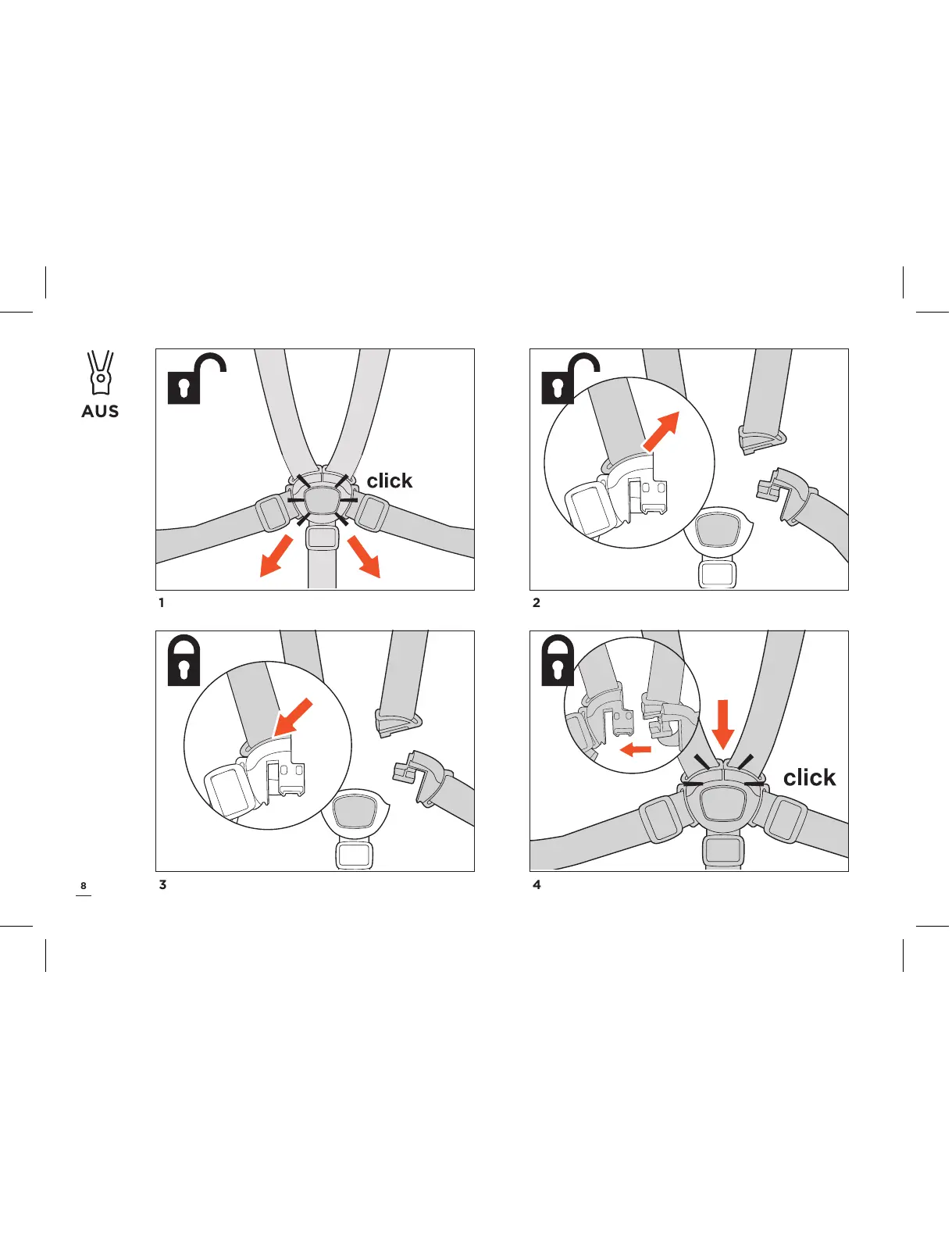 AUS

click

1

2

3

click

4

8