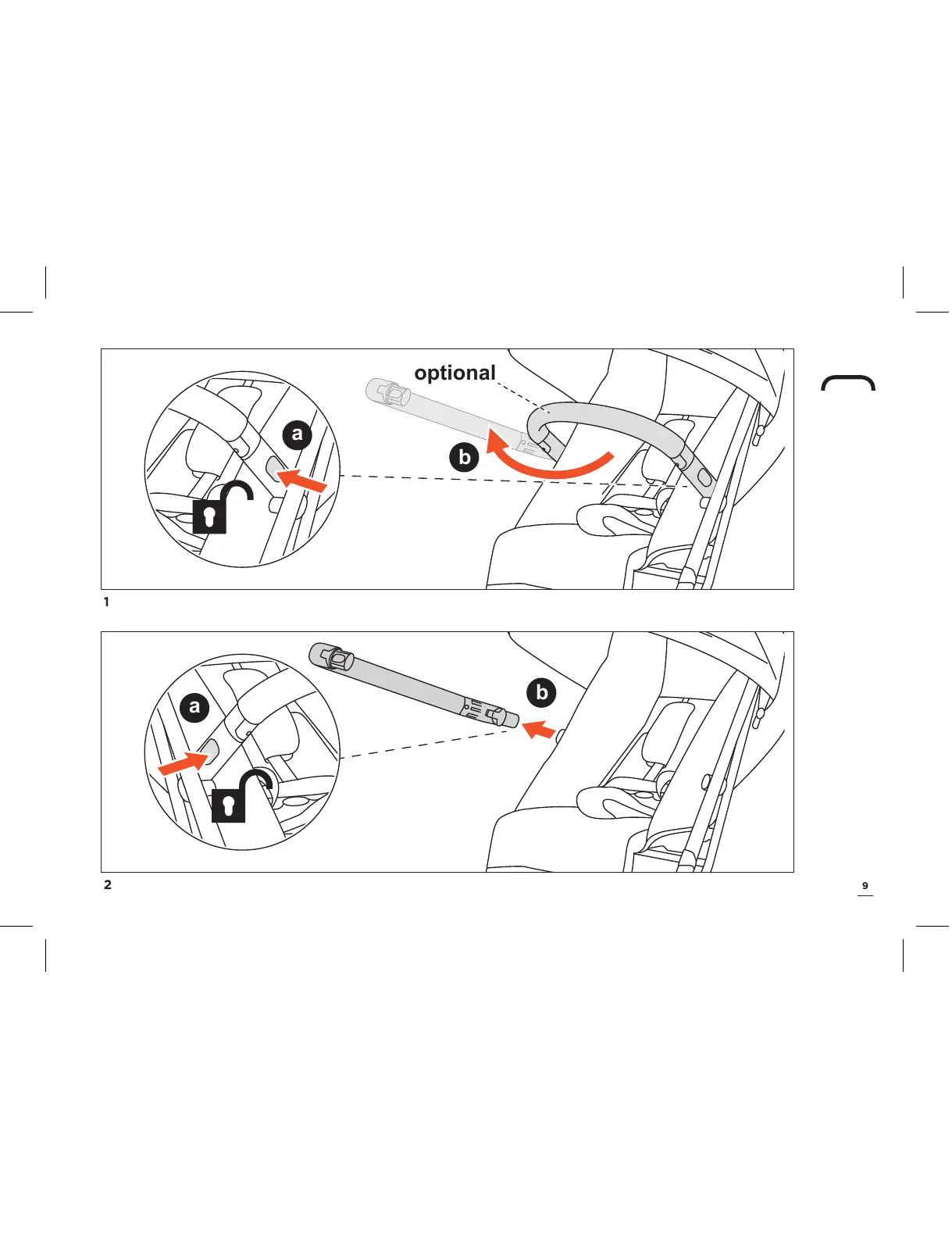 optional

a

b

1

a

b

2

9