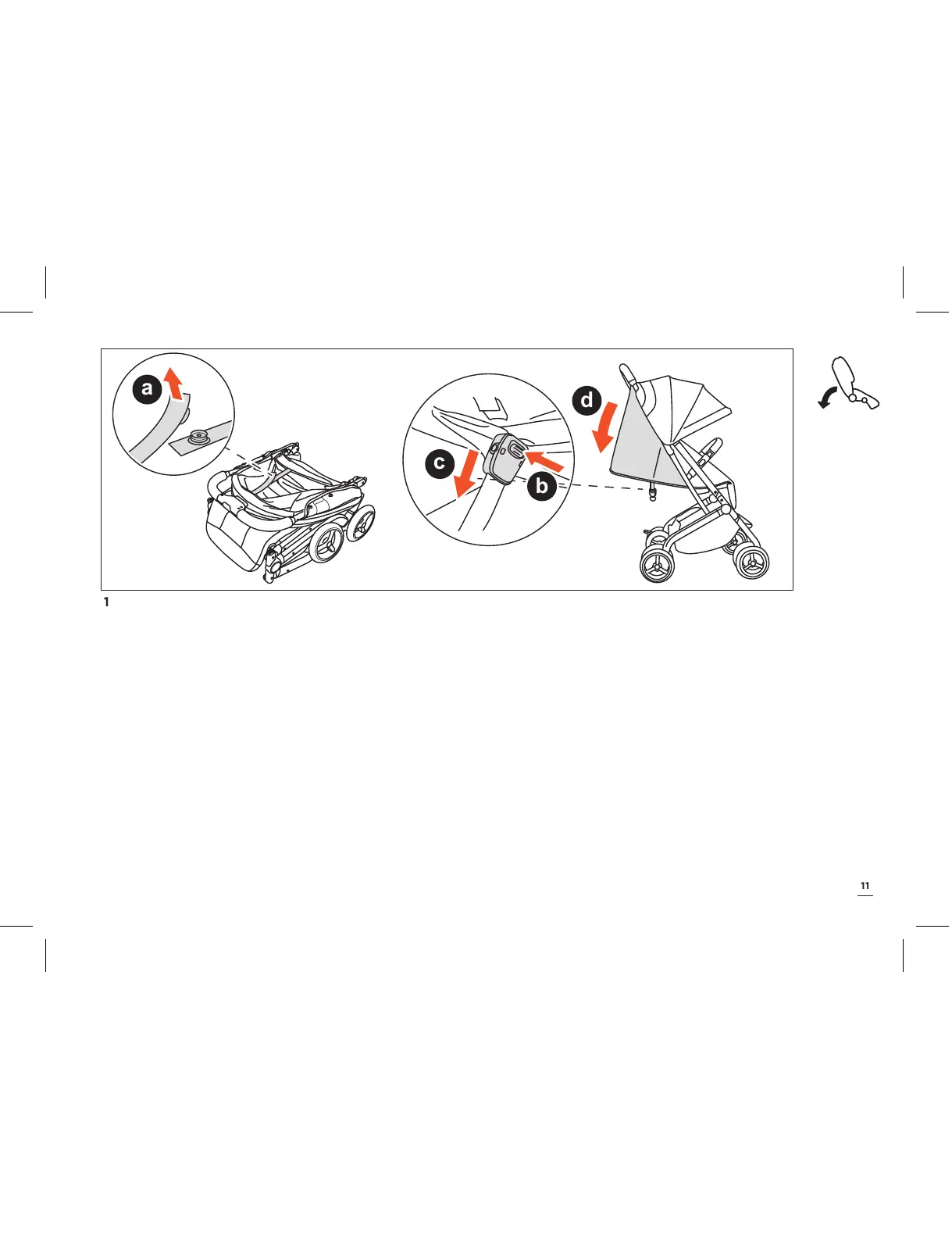 a

c

b

d

1

11