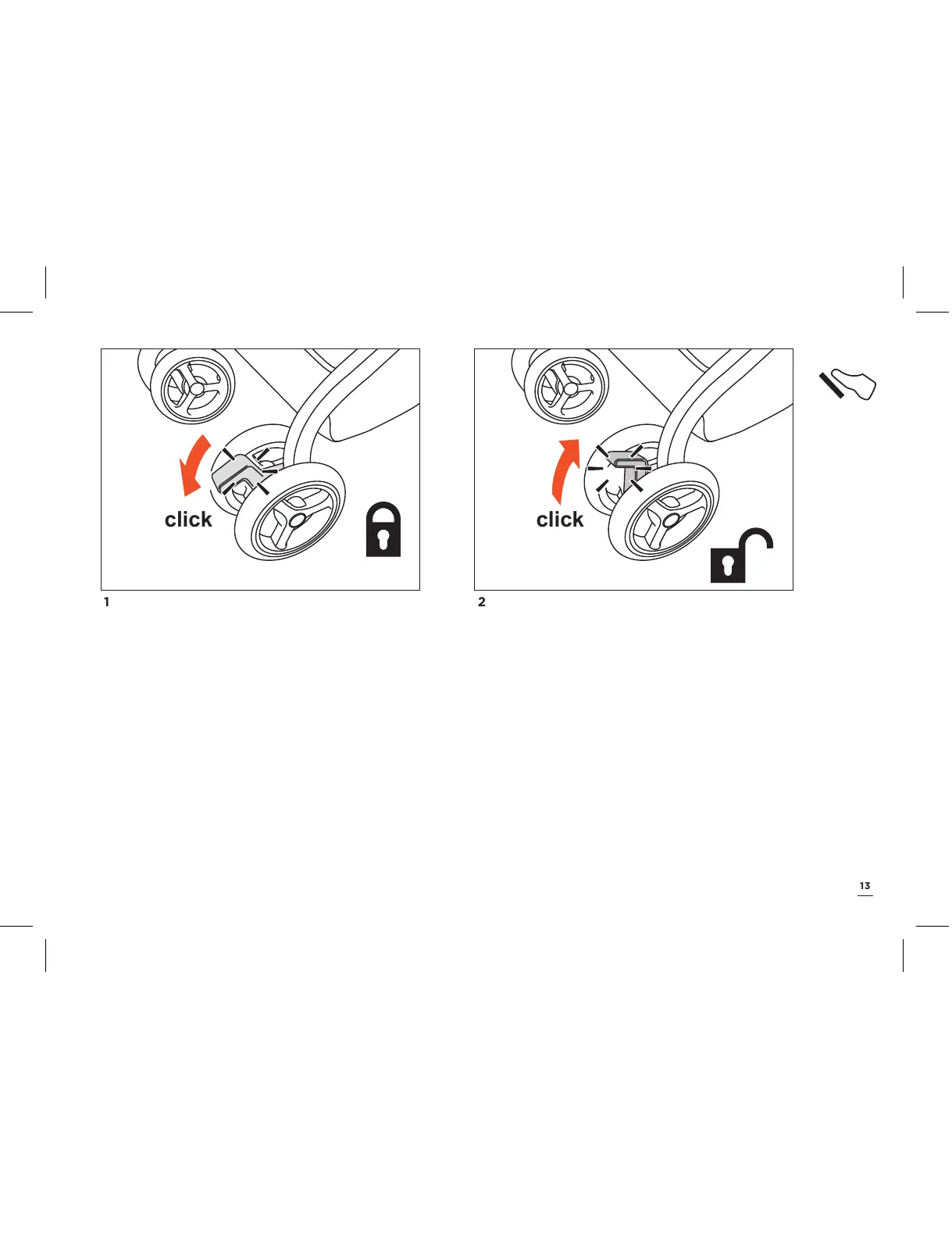 click

1

click

2

13