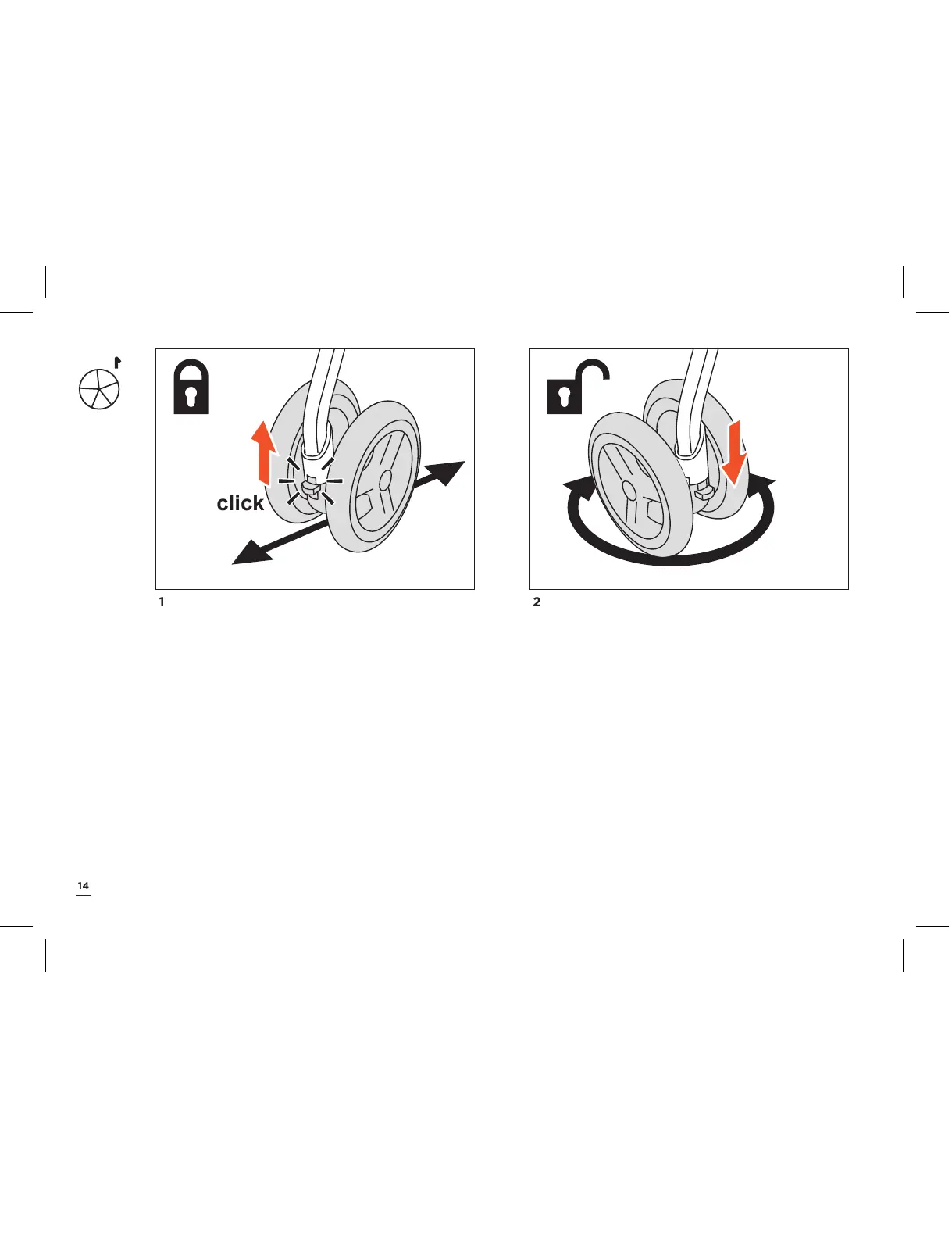 click

1

2

14