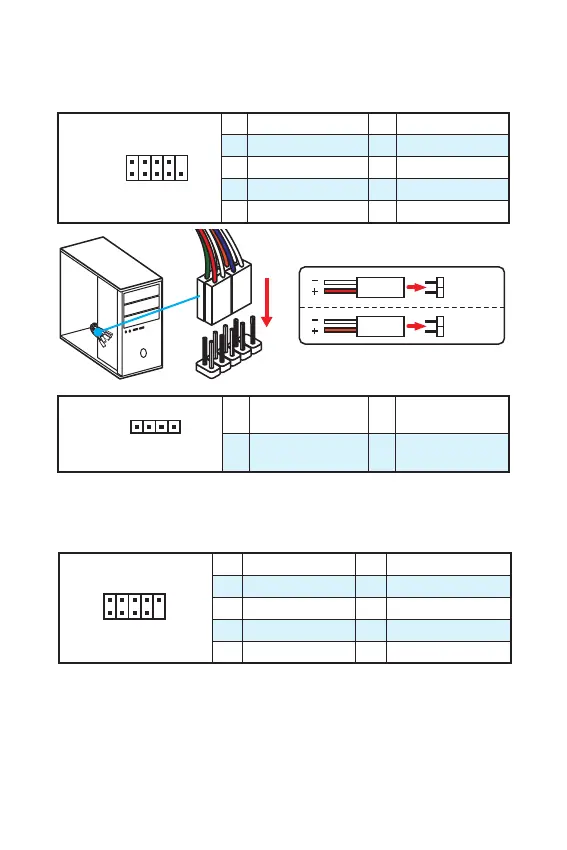 −
+
−
+