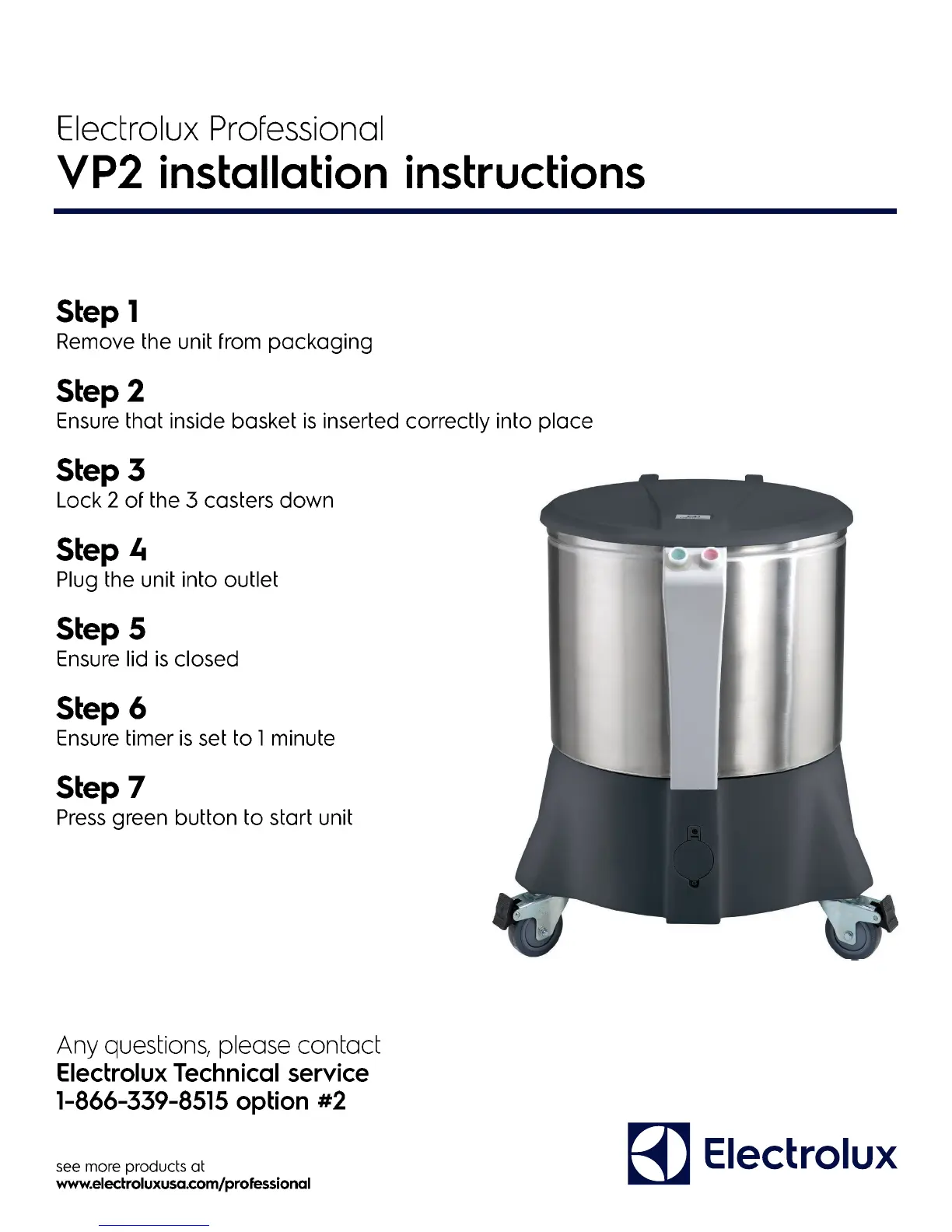 Electrolux Professional
VP2 installation instructions

Step 1
Remove the unit from packaging

Step 2
Ensure that inside basket is inserted correctly into place

Step 3
Lock 2 of the 3 casters down

Step 4
Plug the unit into outlet

Step 5
Ensure lid is closed

Step 6
Ensure timer is set to 1 minute

Step 7
Press green button to start unit

Any questions, please contact
Electrolux Technical service
1-866-339-8515 option #2

see more products at
www.electroluxusa.com/professional

Electrolux