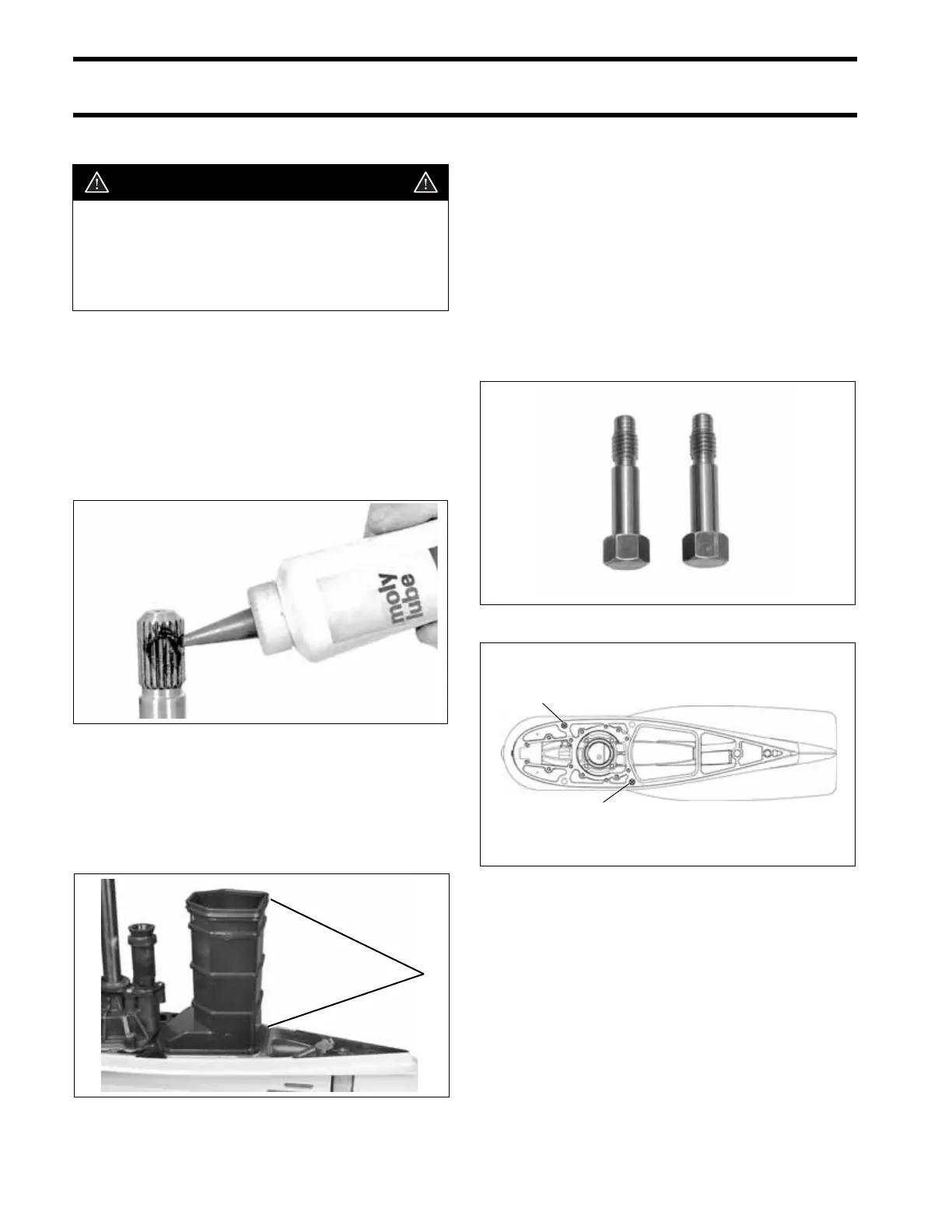 moly lube