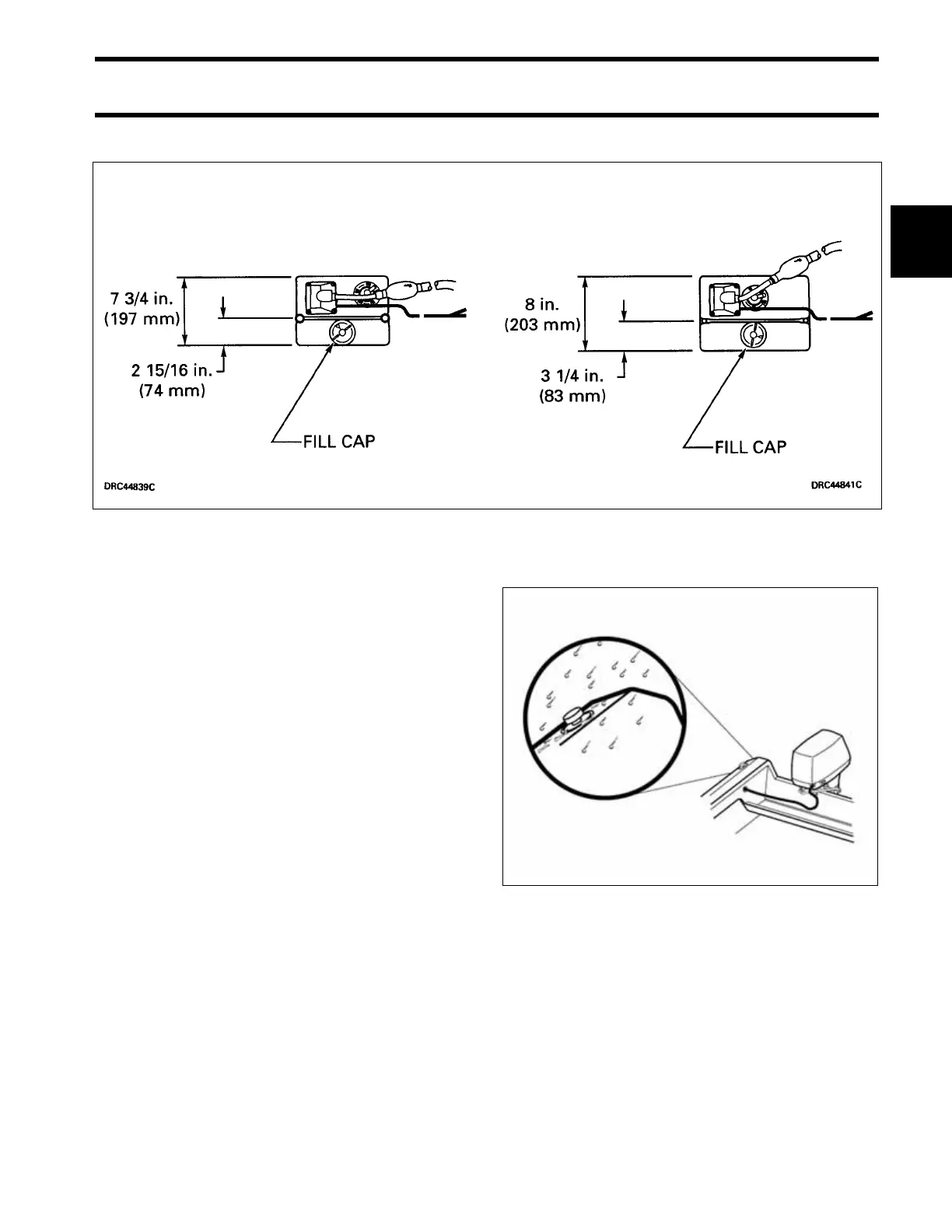 7 3/4 in.
(197 mm)

2 15/16 in.
(74 mm)

FILL CAP

DRC44839C

8 in.
(203 mm)

3 1/4 in.
(83 mm)

FILL CAP

DRC44841C