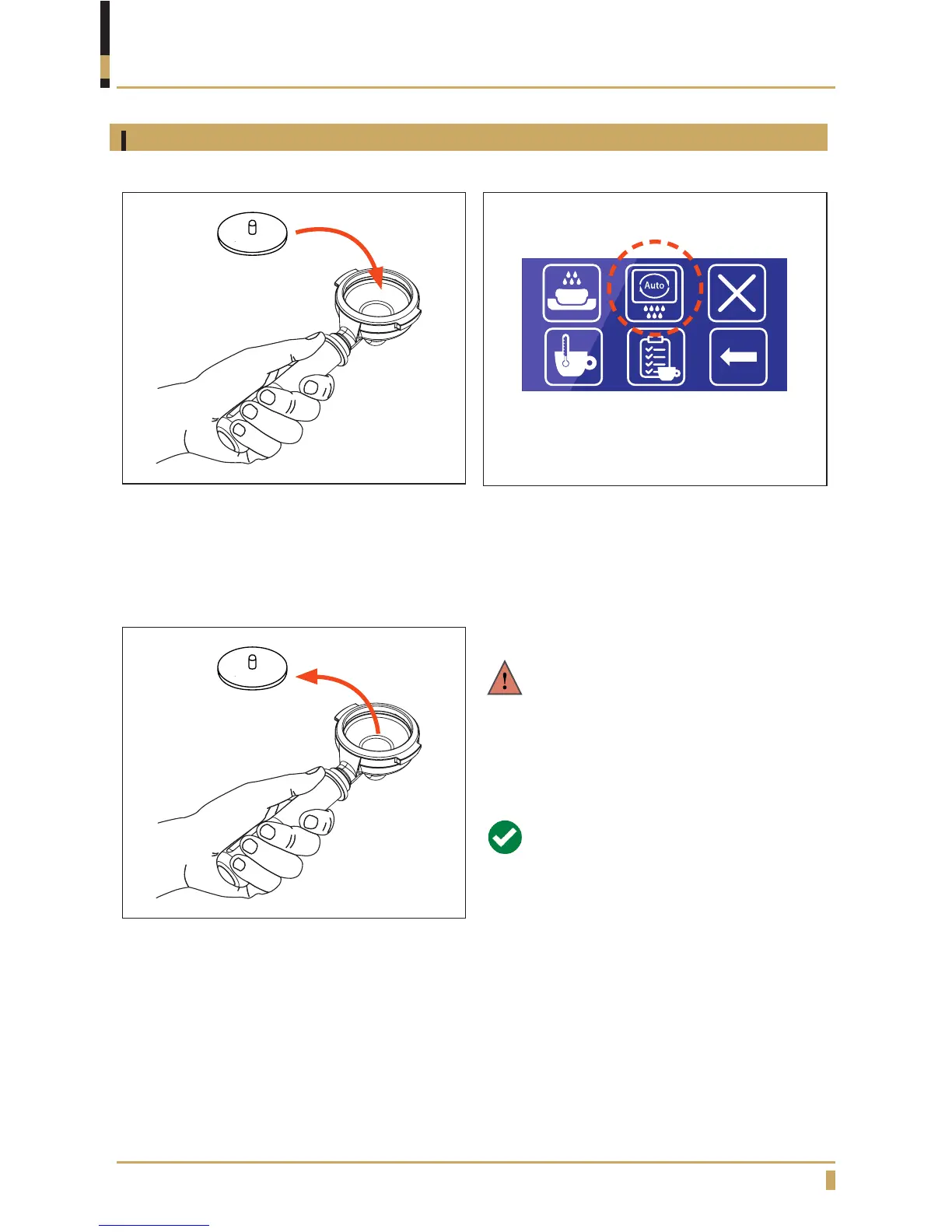 Auto