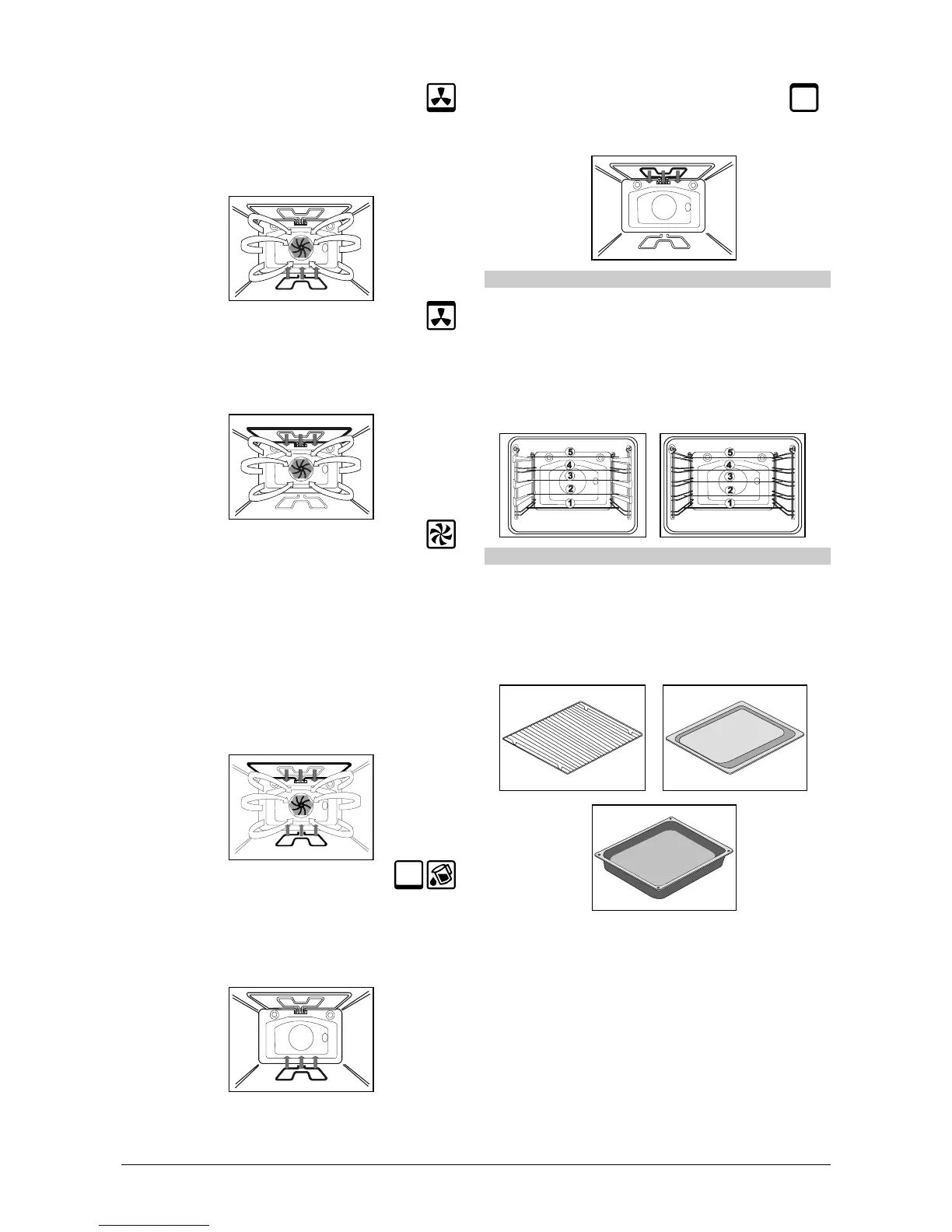 5

4

3

2

1

5

4

3

2

1