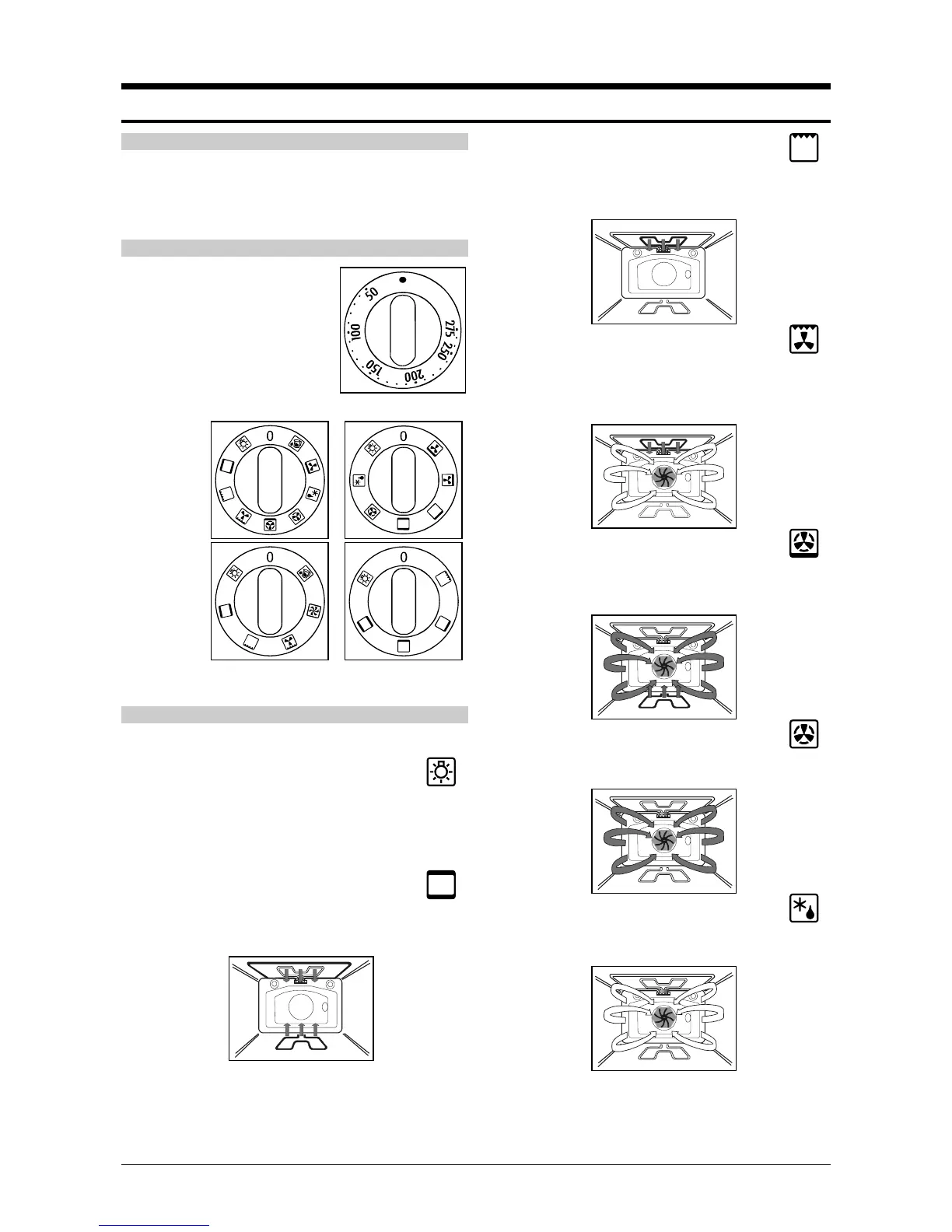 50
100
150
200
250
275

0
0
0
0