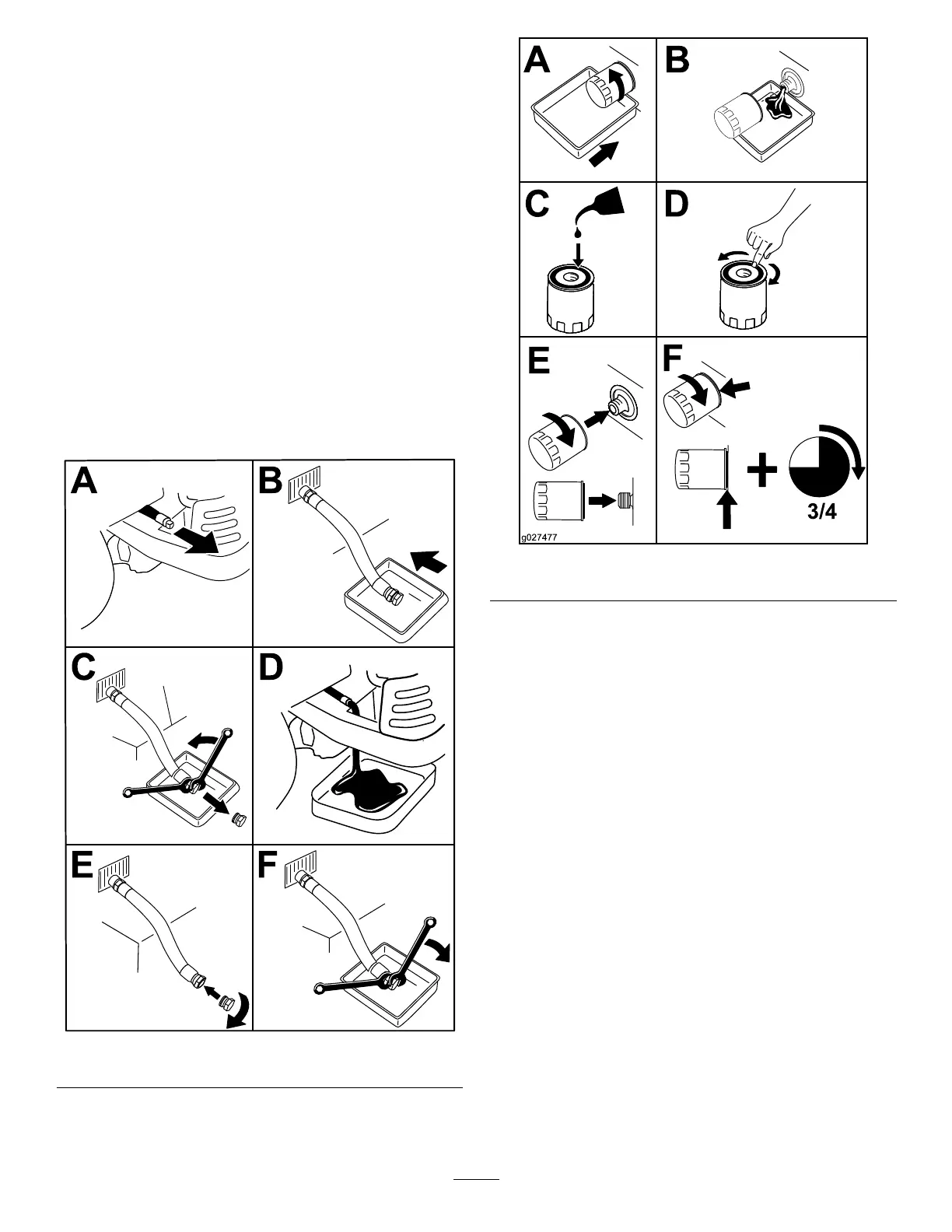 A

B

C

D

E

F

A

B

C

D

E

F

3/4

g027477