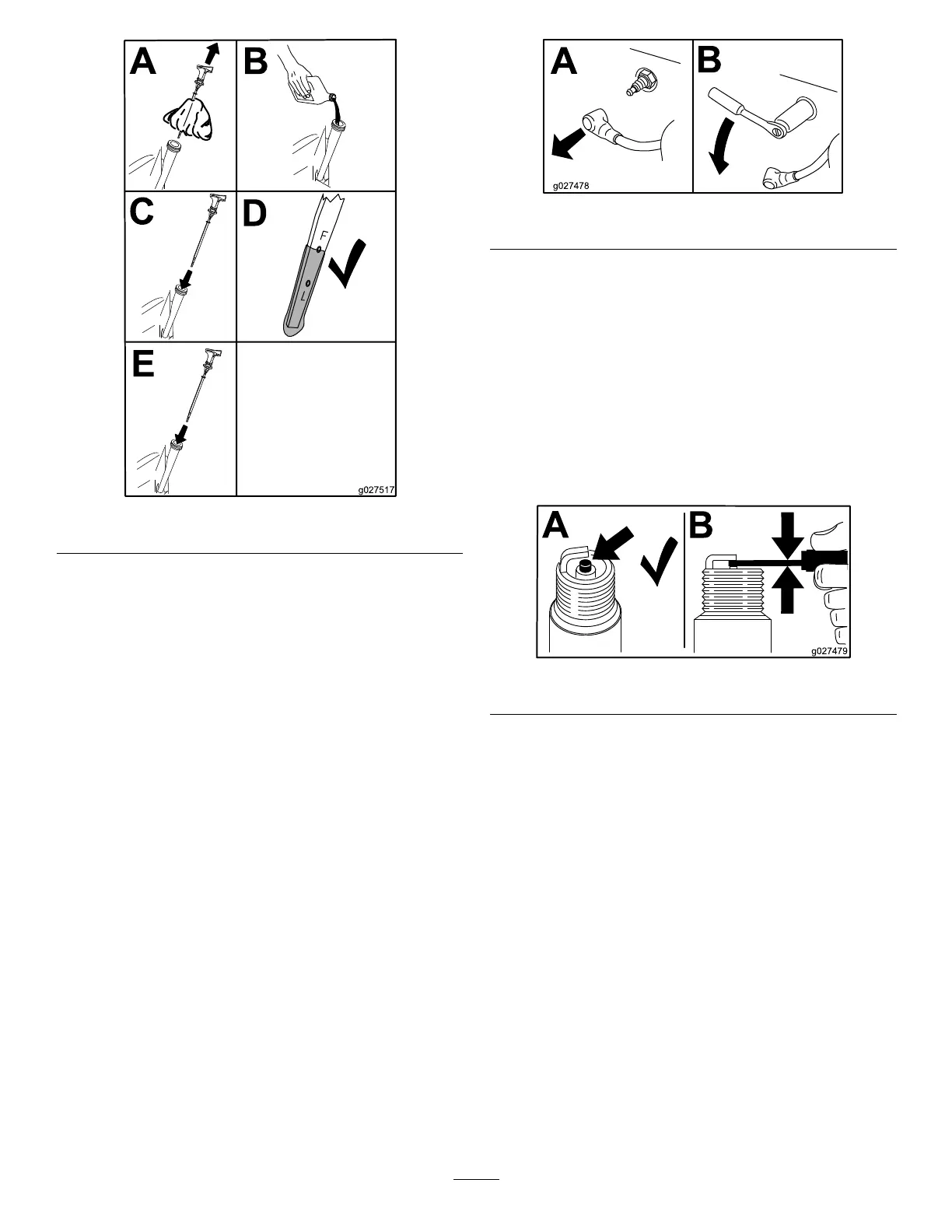 A
B
C
D
F
L
E
g027517

A
B
g027478

A
B
g027479