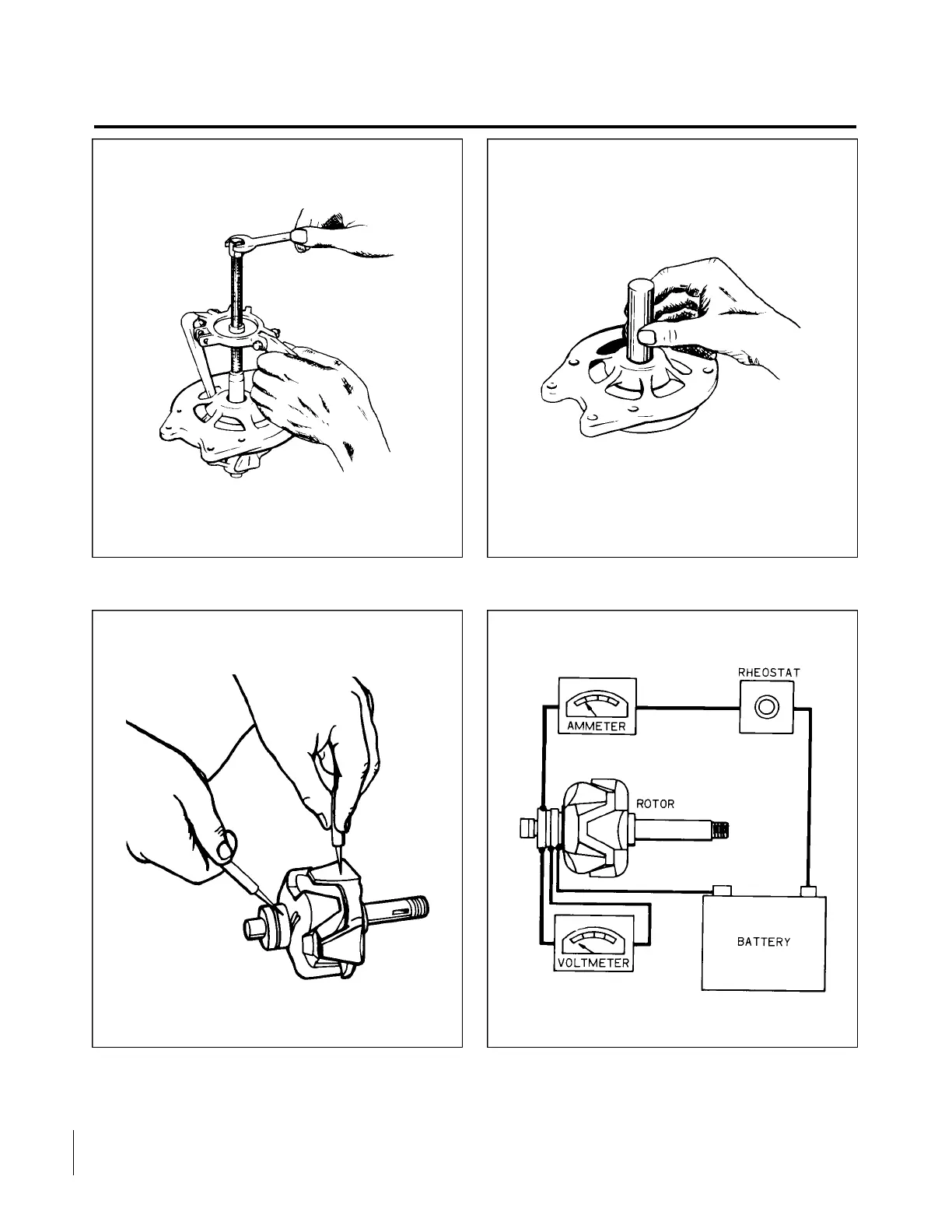 RHEOSTAT

AMMETER

ROTOR

BATTERY

VOLTMETER