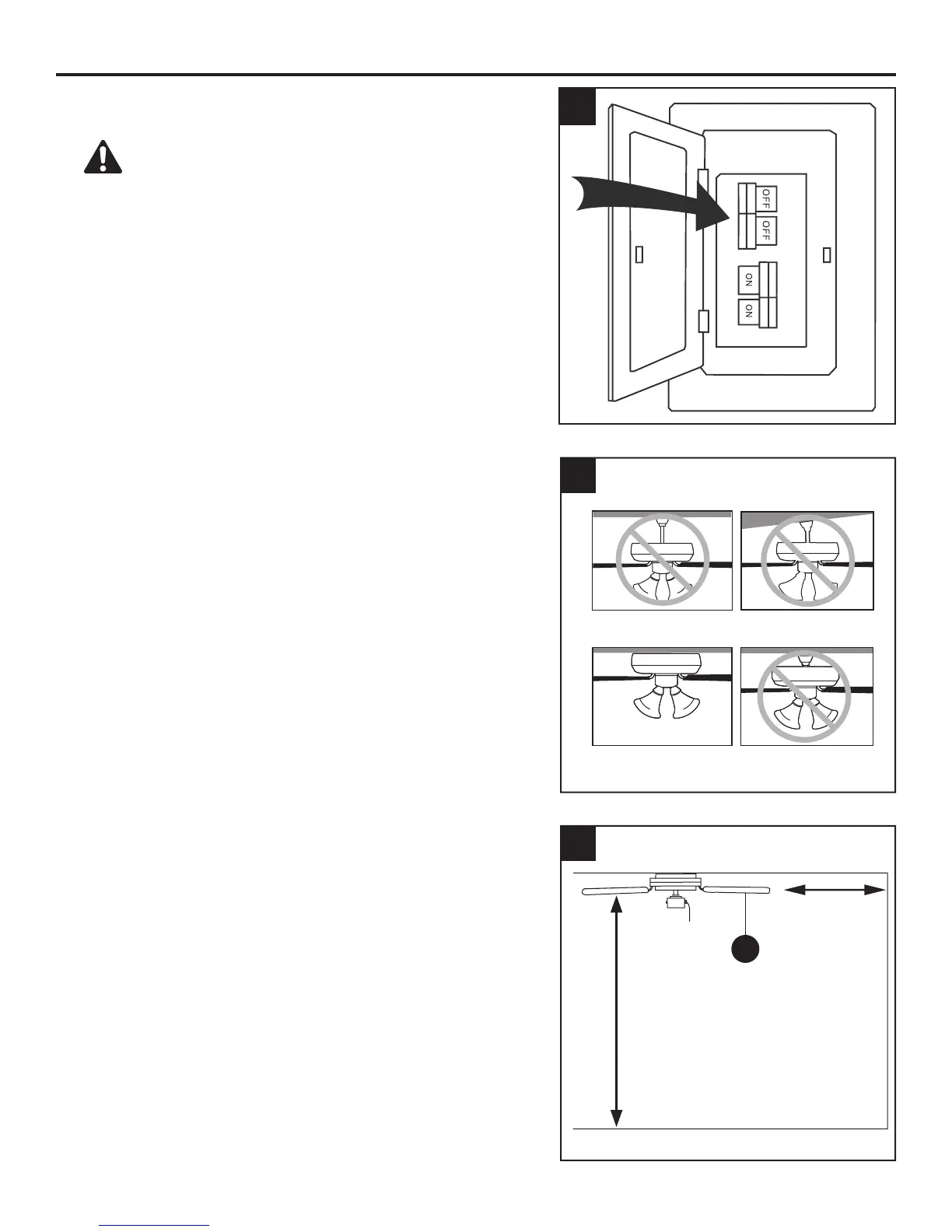 OFF
OFF
ON
ON