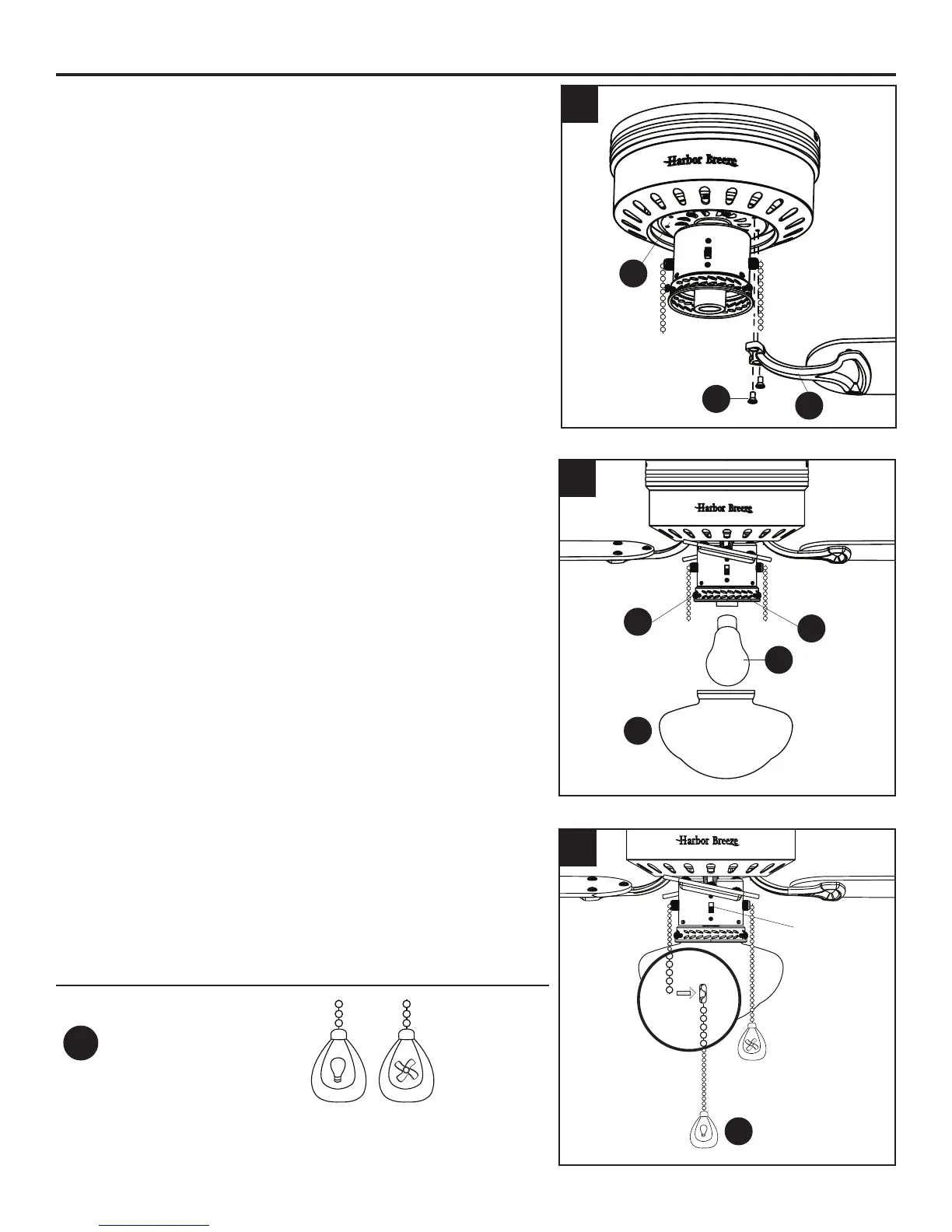 Harbor Breeze

Harbor Breeze

Harbor Breeze